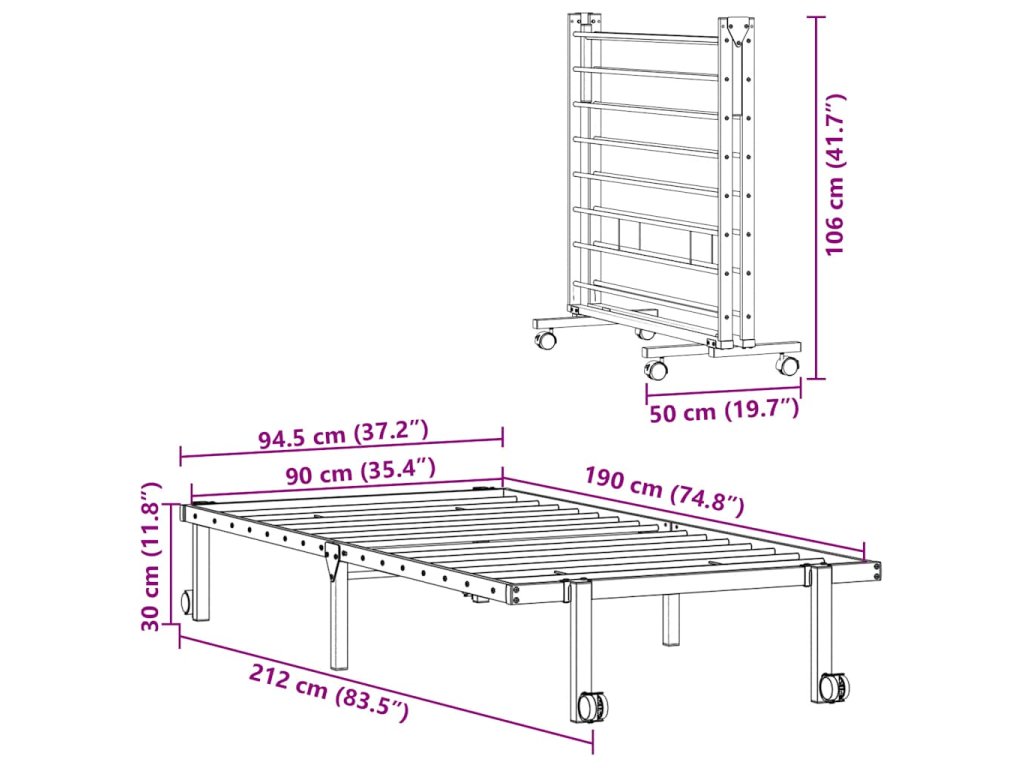 106 cm (41.7")

50 cm (19.7")

94.5 cm (37.2")

90 cm (35.4")

190 cm (74.8")

30 cm (11.8")

212 cm (83.5")