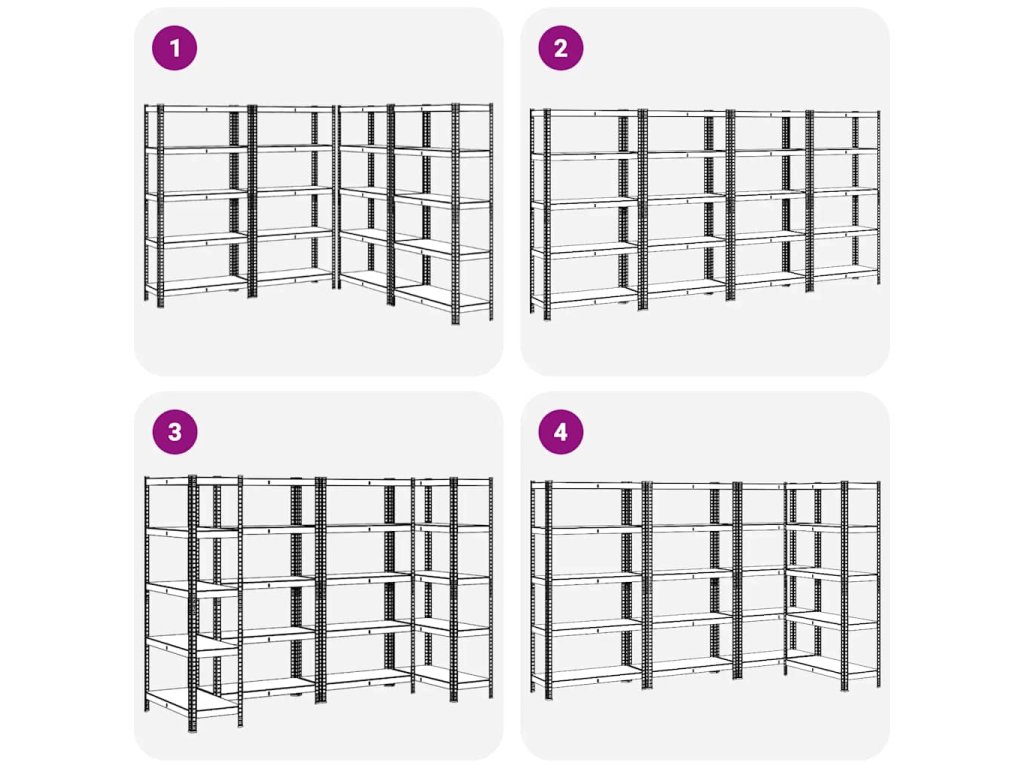 1

2

3

4