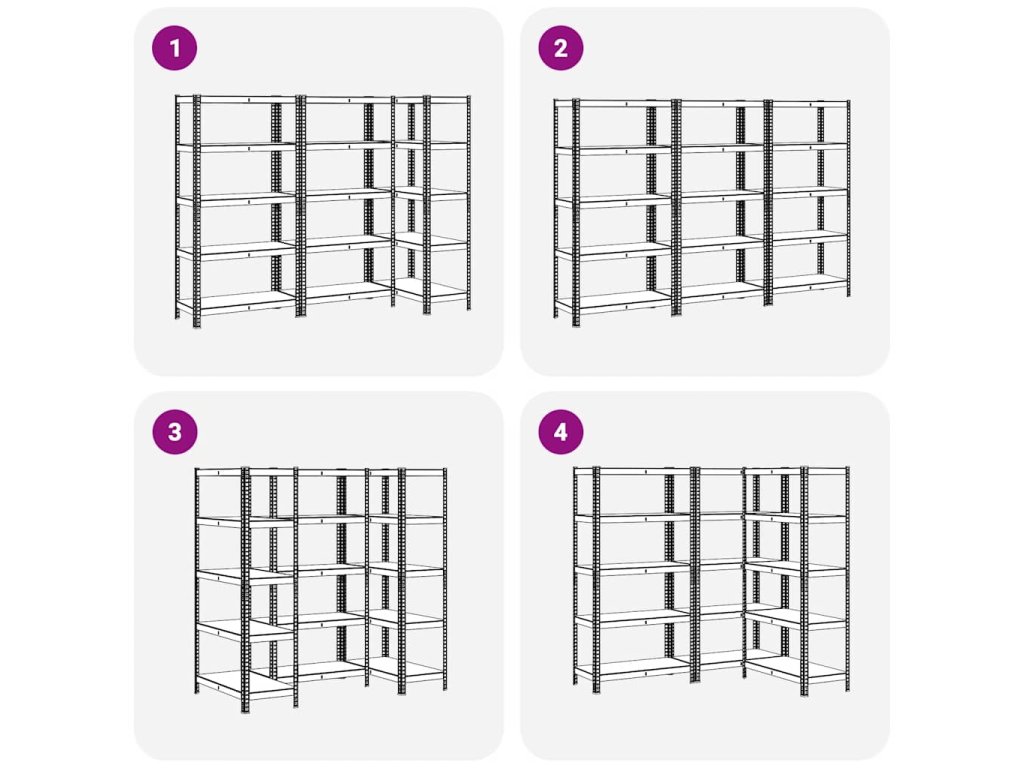 1

2

3

4