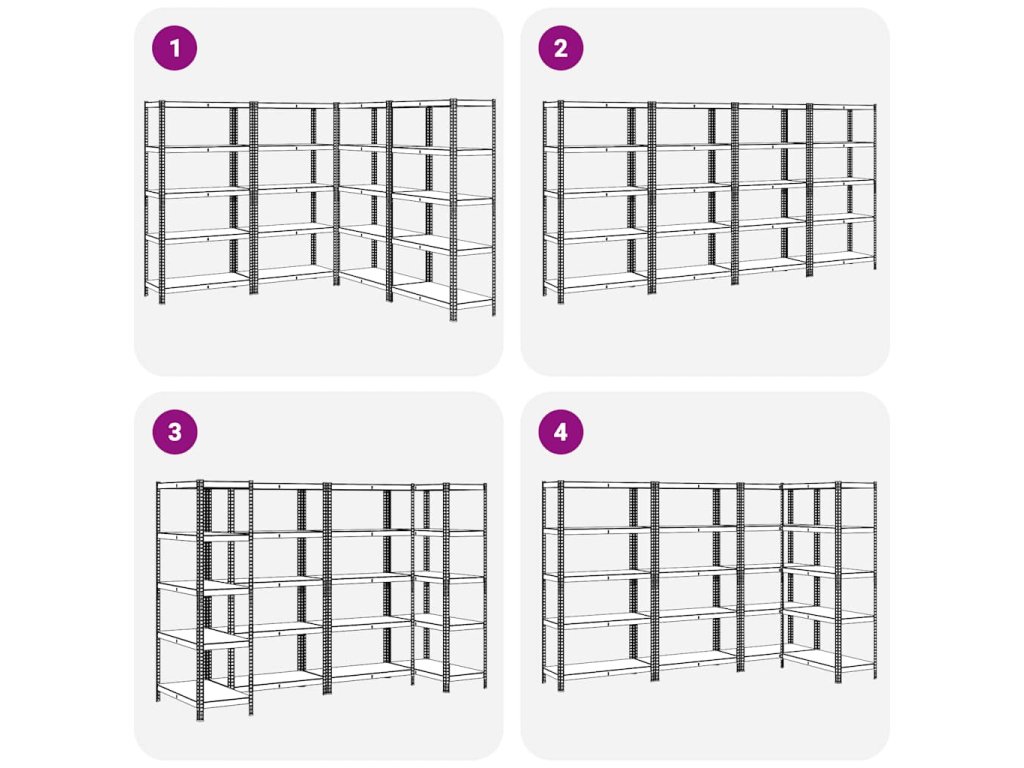 1

2

3

4