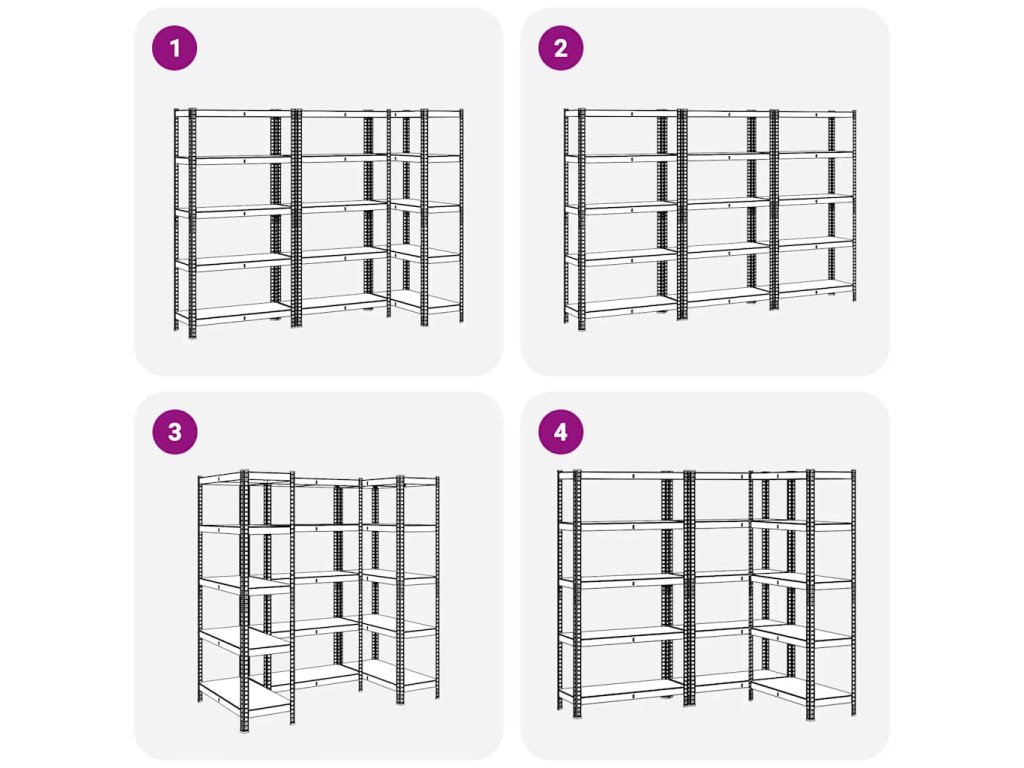 1

2

3

4