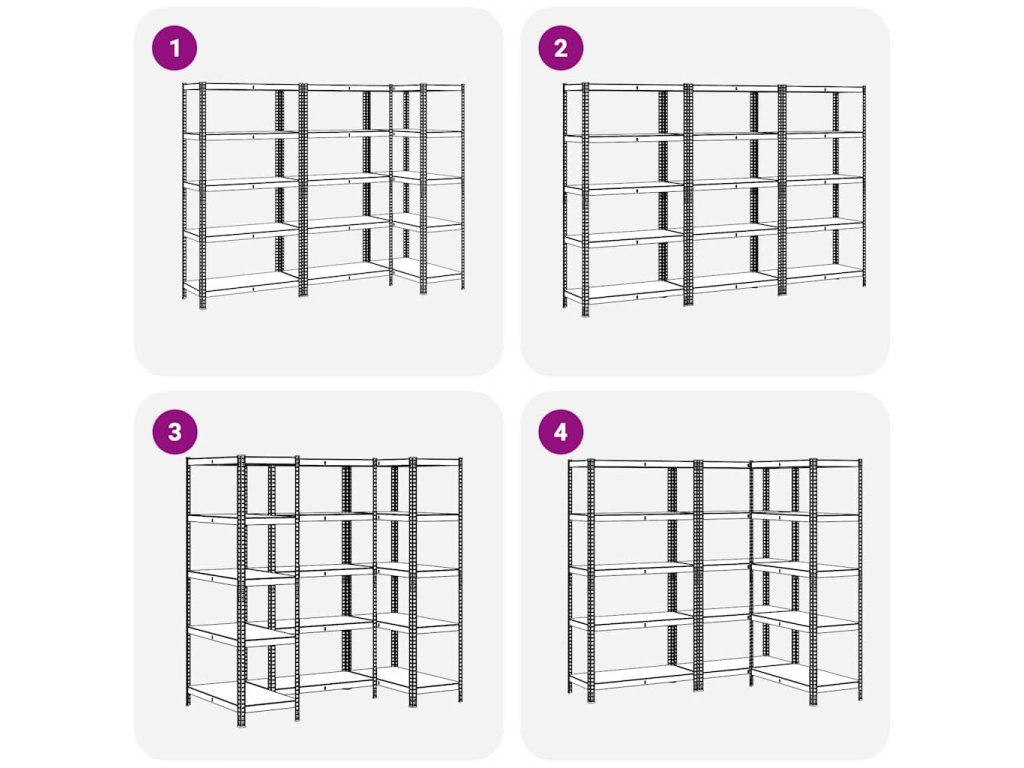 1

2

3

4