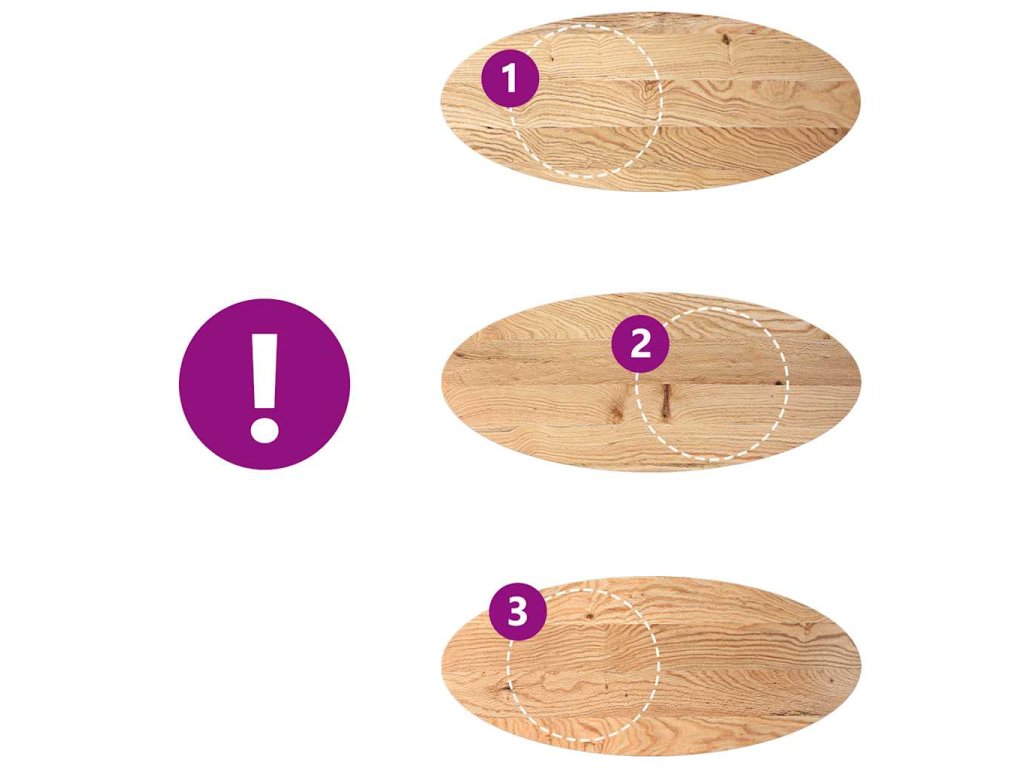 1

!

2

3