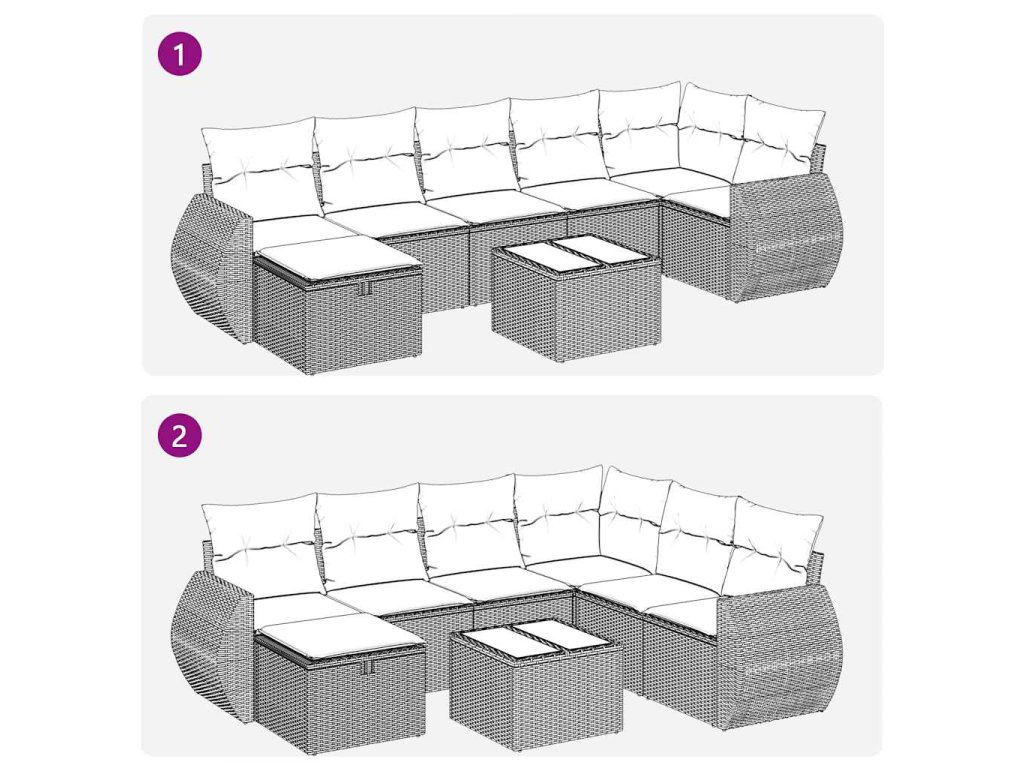 1

2