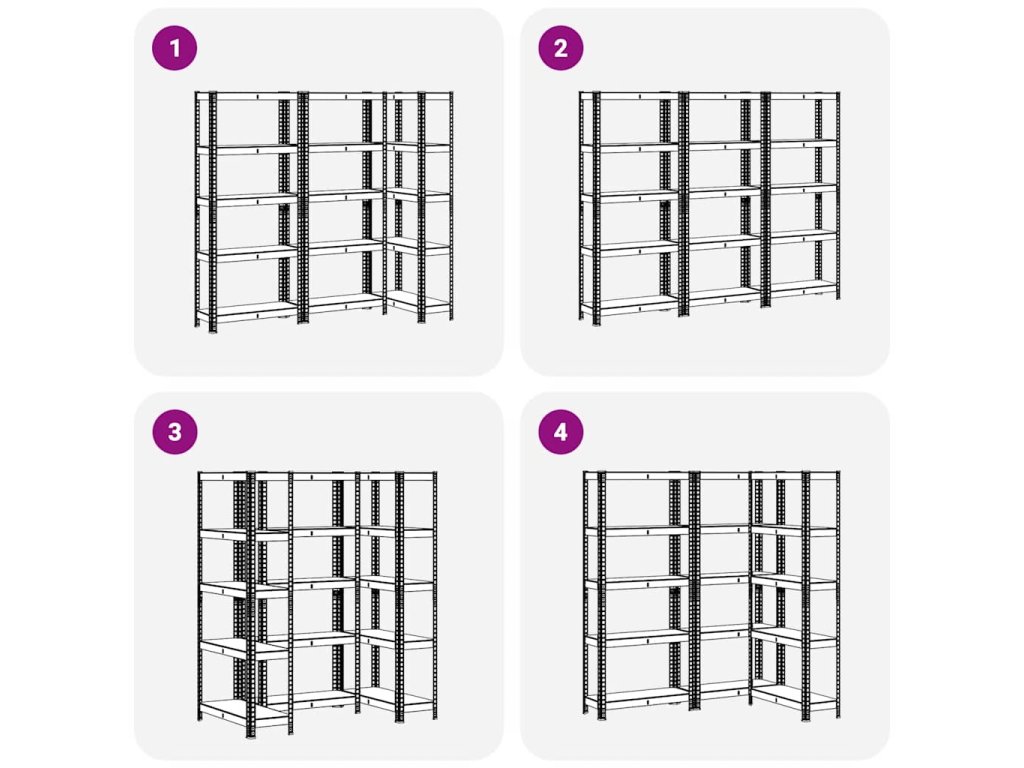 1

2

3

4