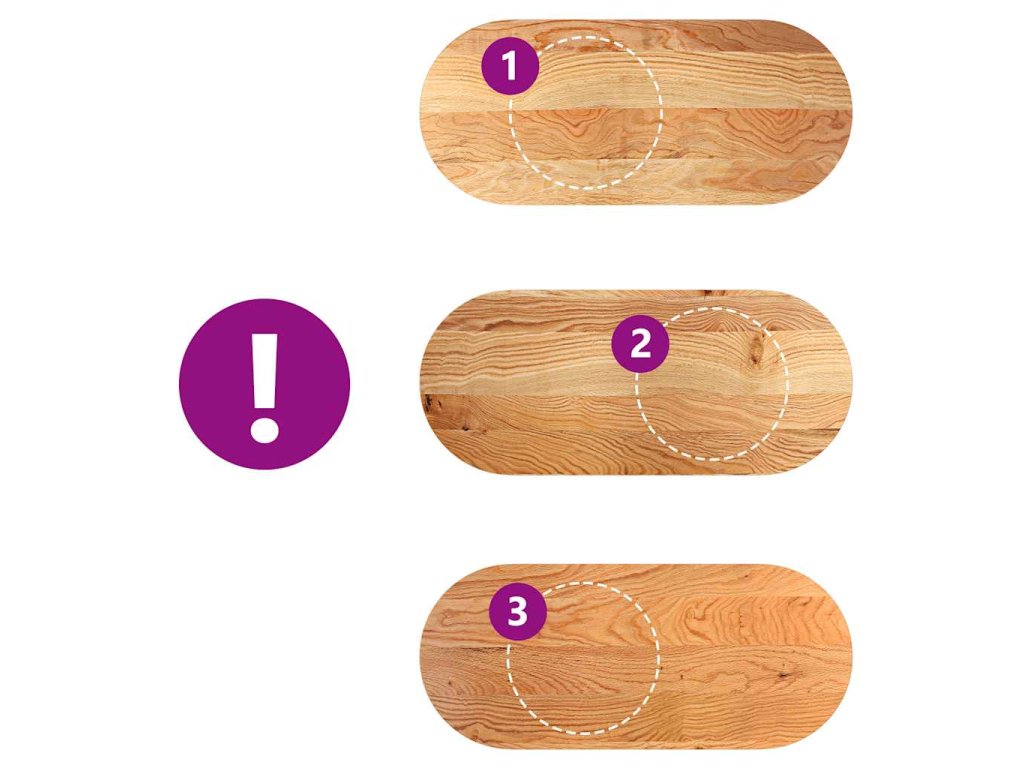 1

!

2

3