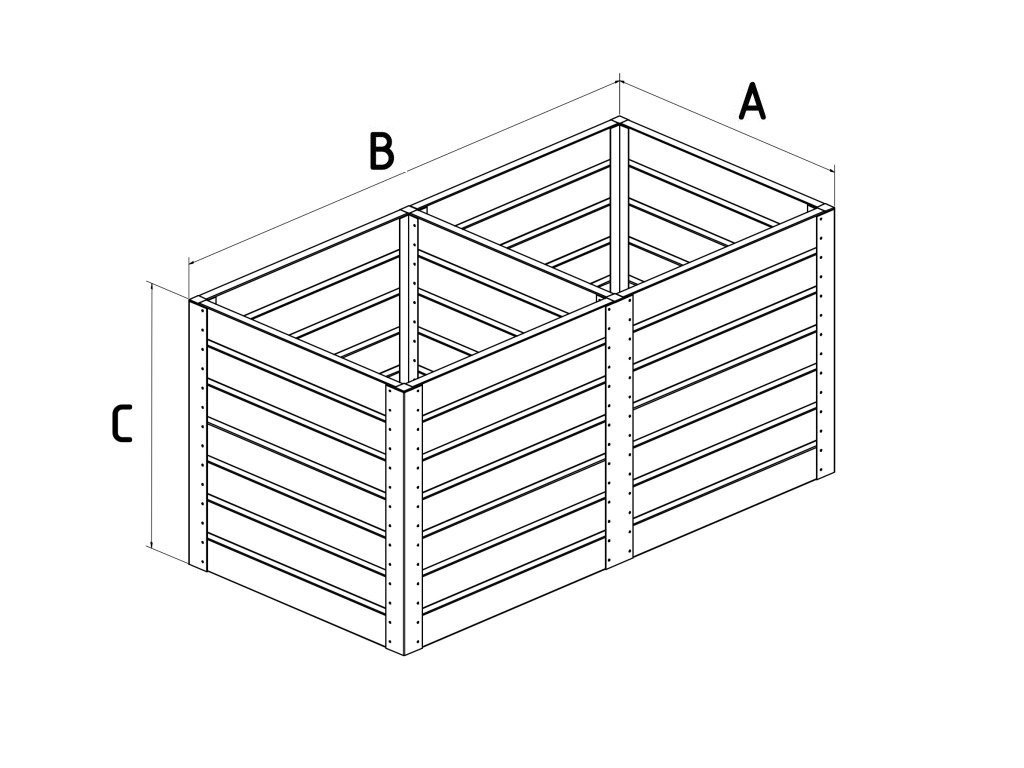 B

A

C