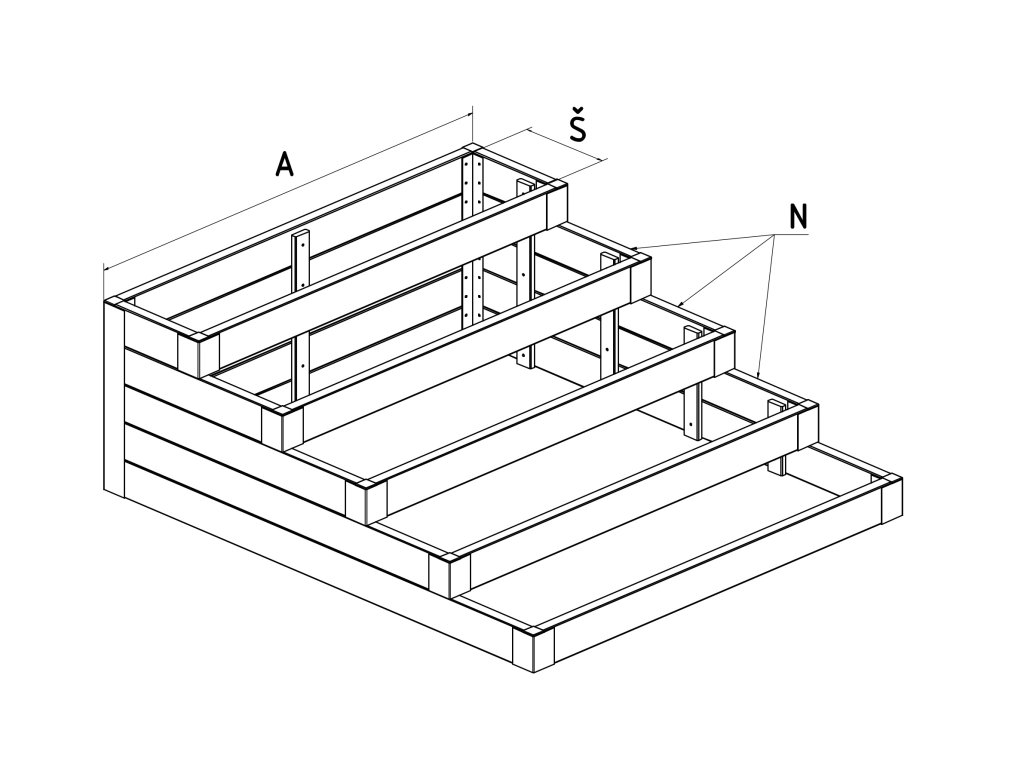 A

Š

N