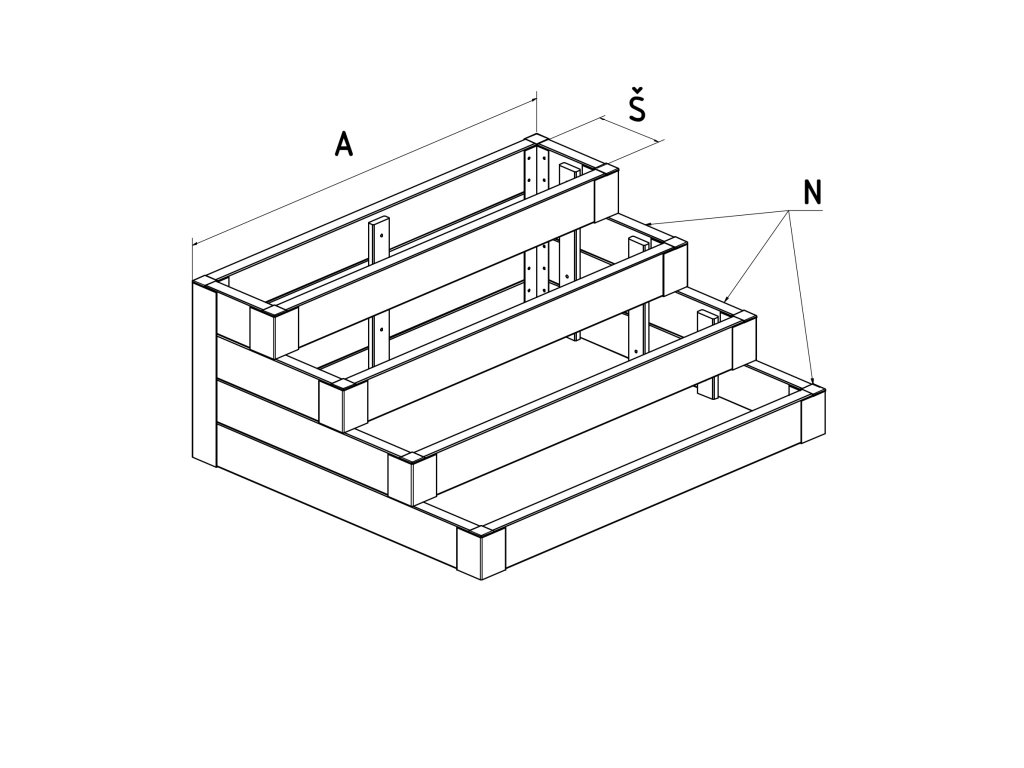 A
Š
N