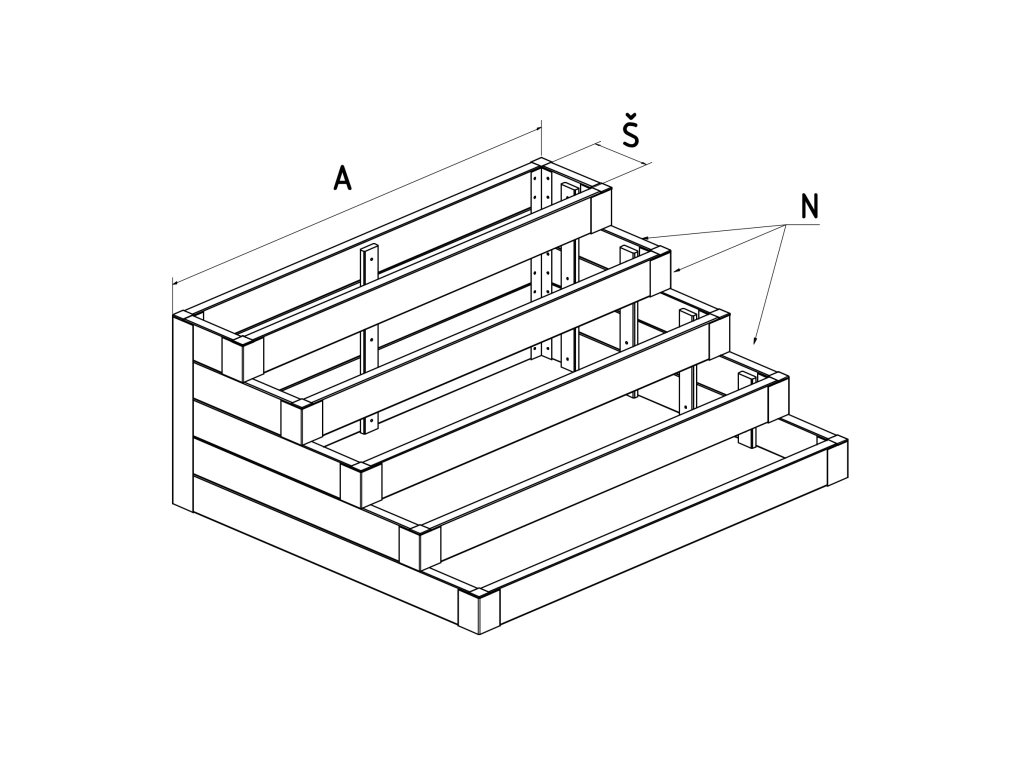 A
Š
N