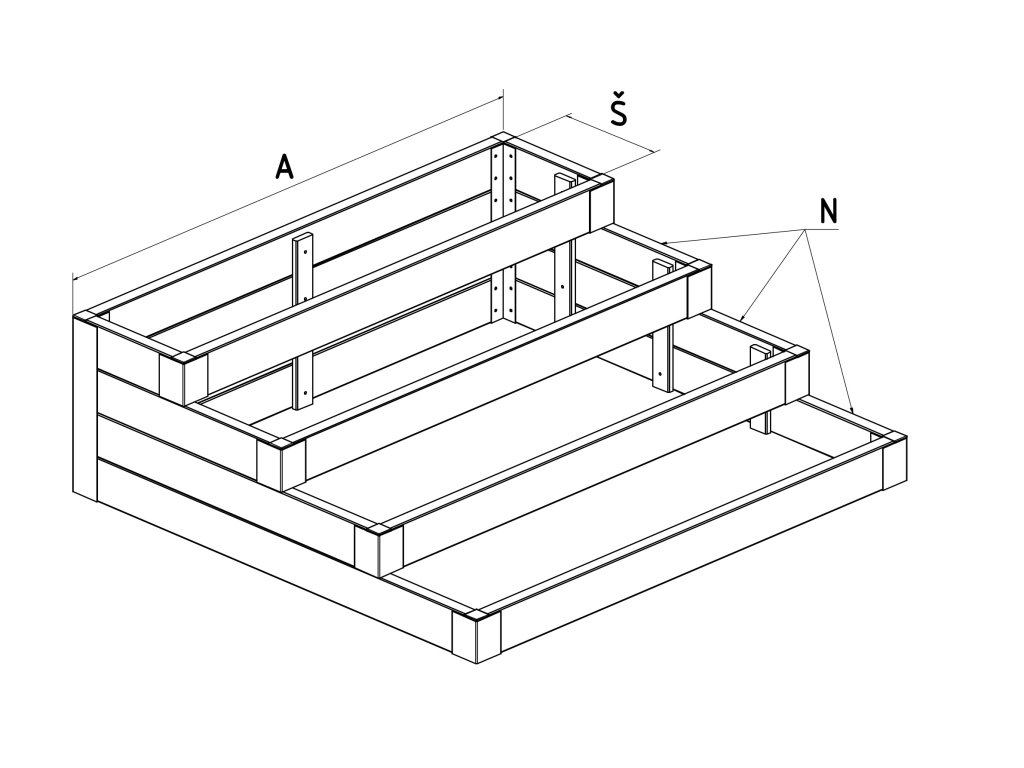 A
Š
N