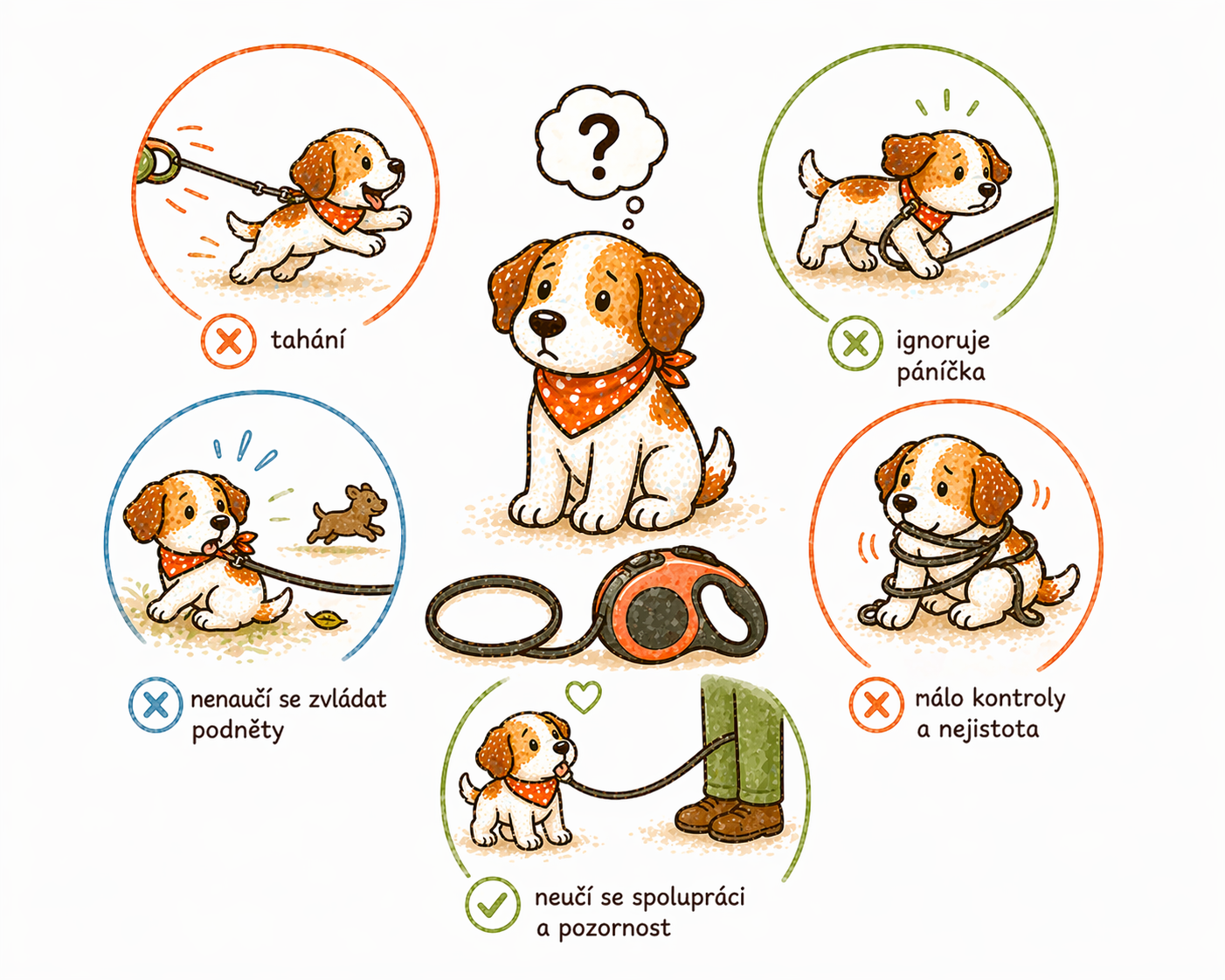 ?

tahání

ignoruje páníčka

nenaučí se zvládat podněty

málo kontroly a nejistota

neučí se spolupráci a pozornost