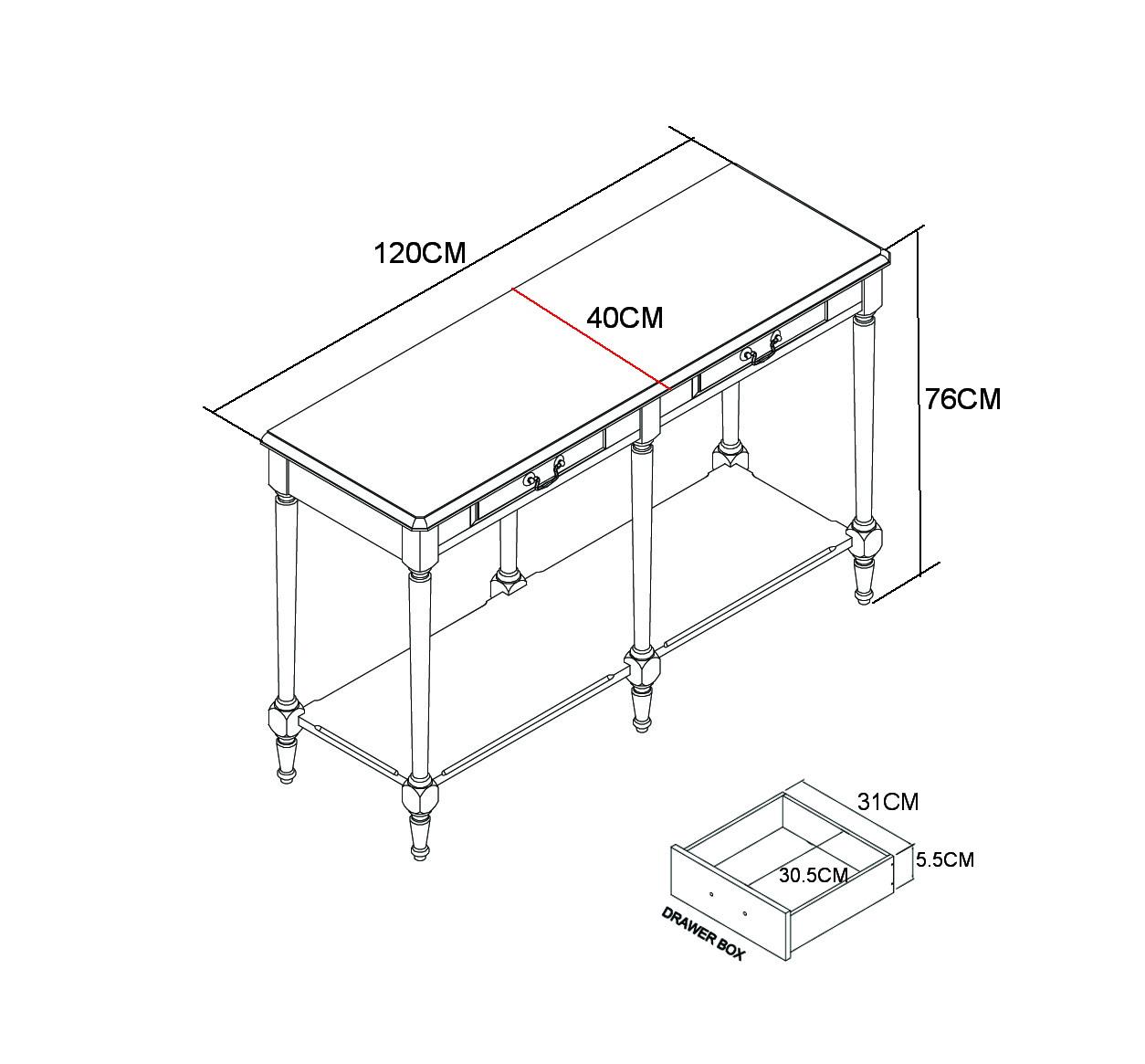 120CM

40CM

76CM

31CM

5.5CM

30.5CM

DRAWER BOX