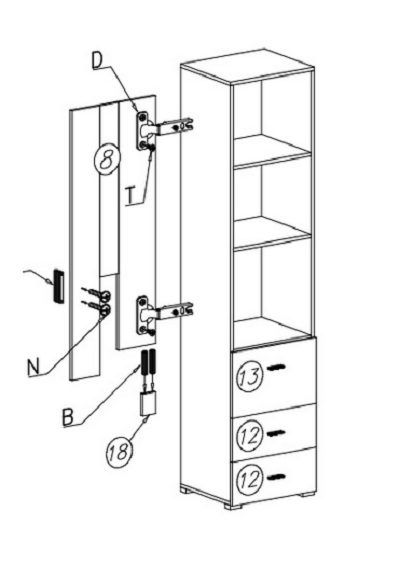 D
8
T
N
B
18
13
12
12