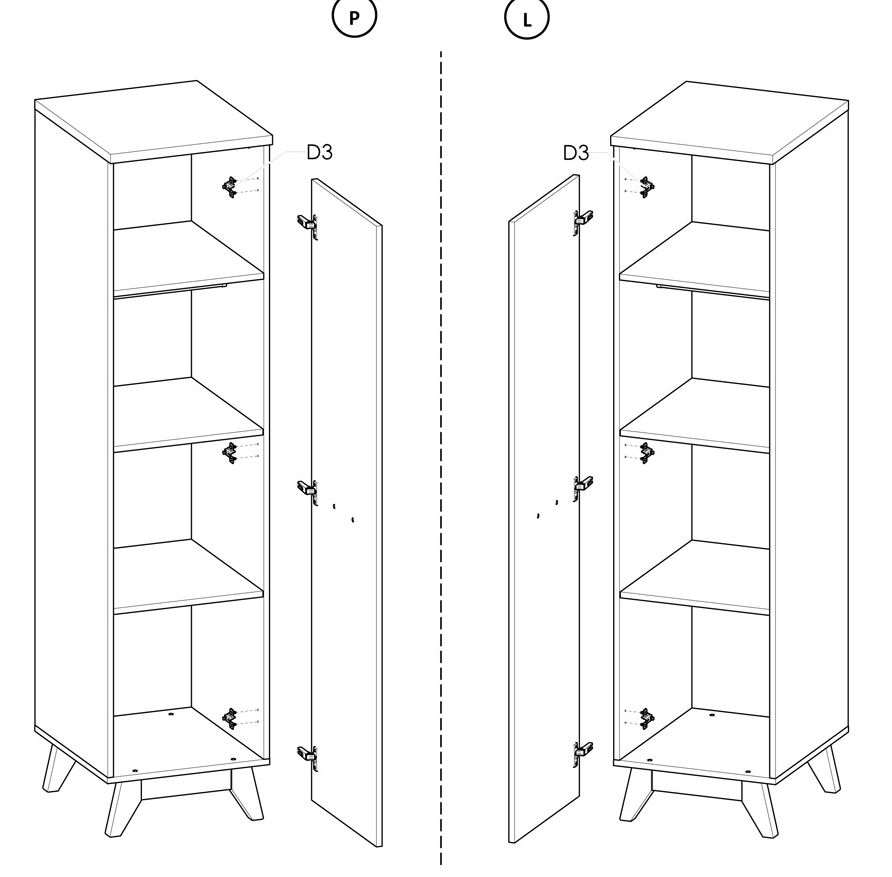 P

L

D3

D3