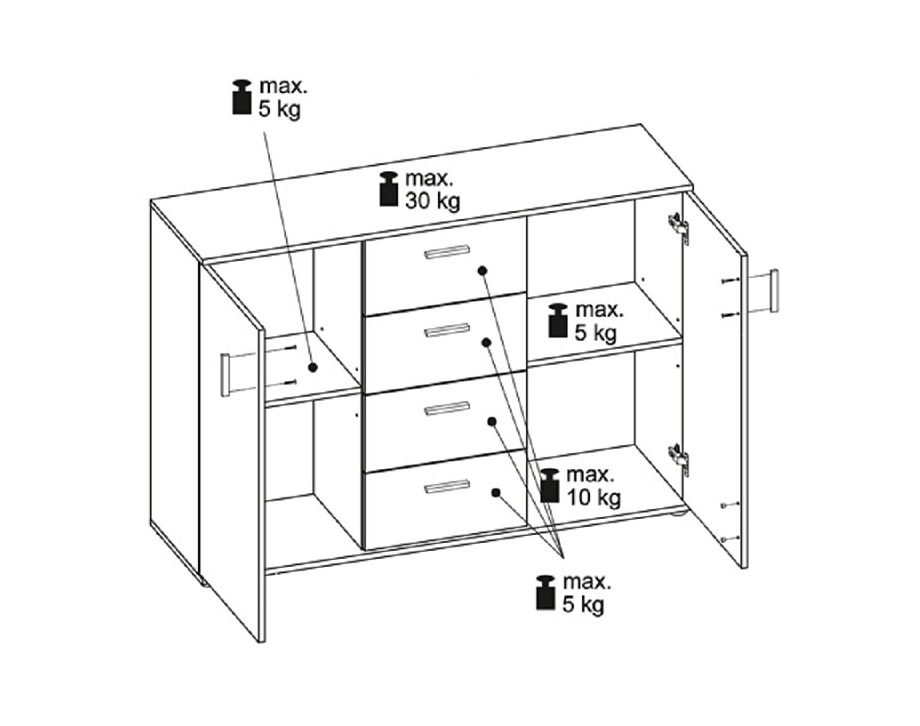 max.
5 kg

max.
30 kg

max.
5 kg

max.
10 kg

max.
5 kg