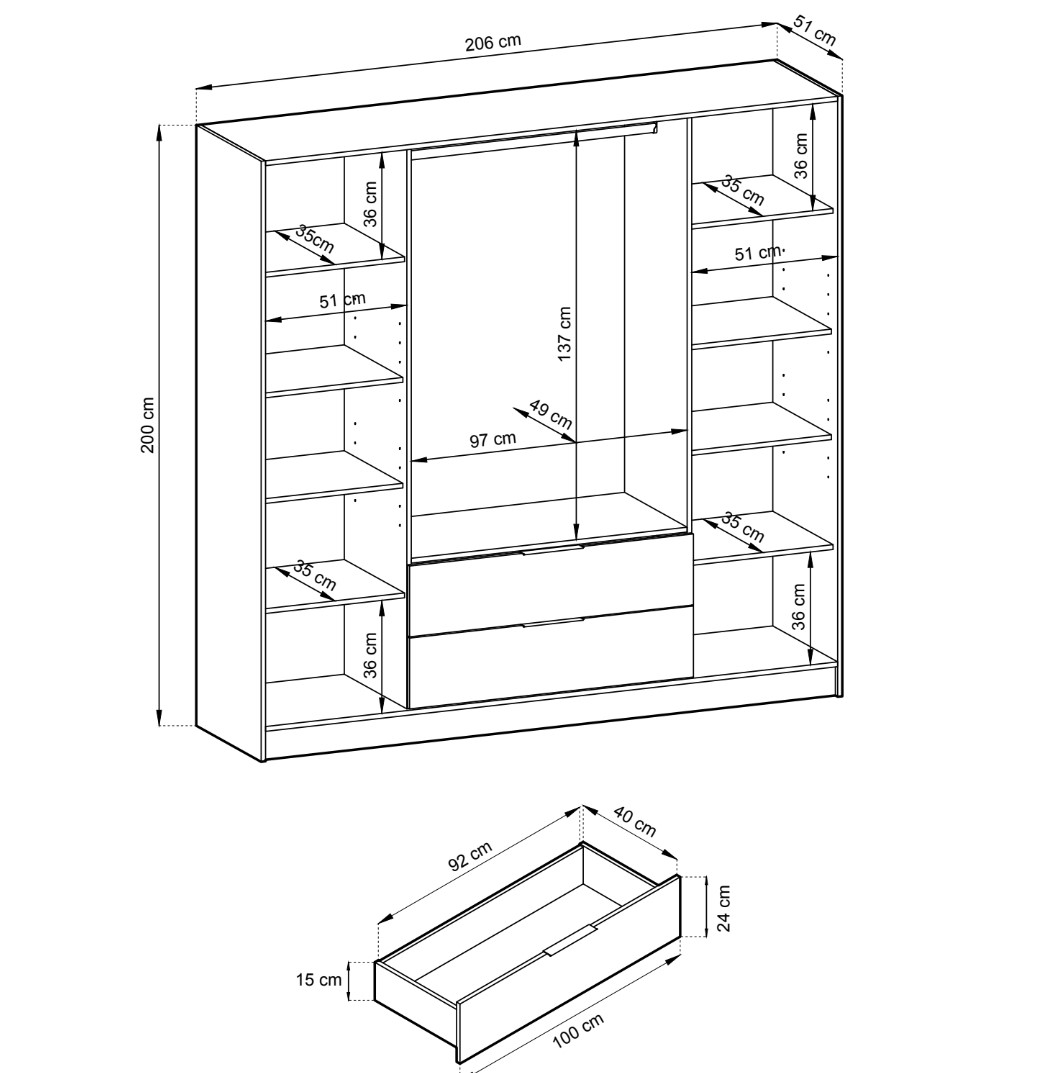 206 cm
51 cm
200 cm
36 cm
35cm
51 cm
35 cm
36 cm
137 cm
49 cm
97 cm
36 cm
35 cm
51 cm
35 cm
36 cm
92 cm
40 cm
24 cm
15 cm
100 cm