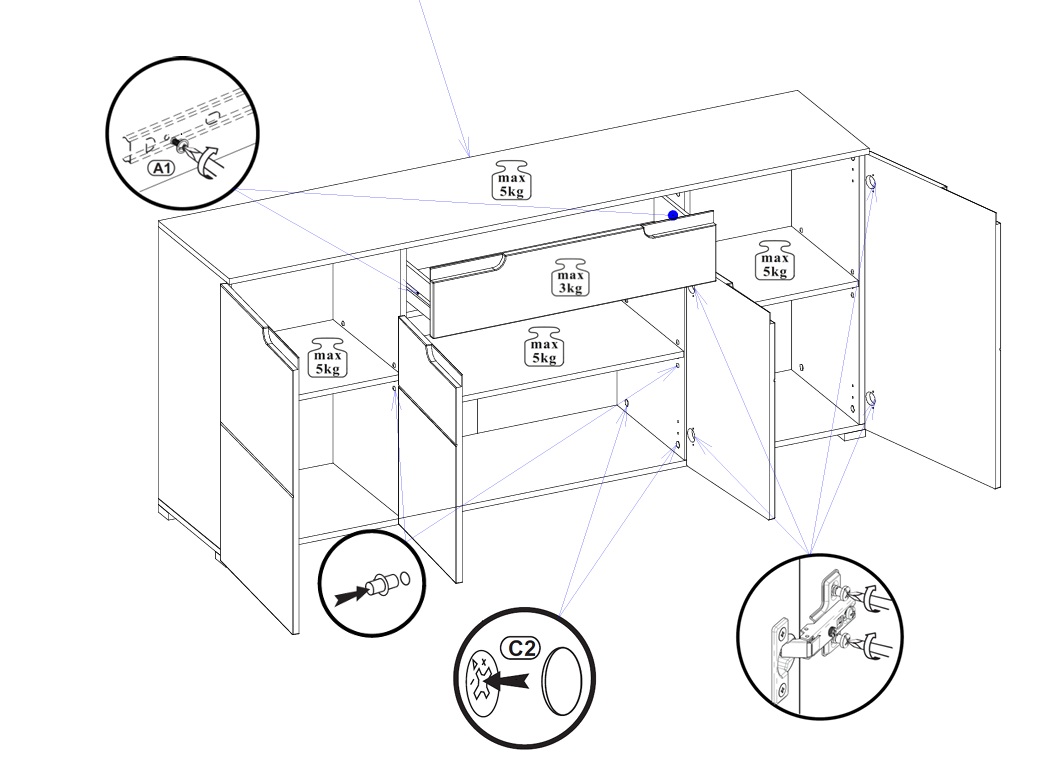 A1

max 5kg

max 3kg

max 5kg

max 5kg

max 5kg

C2