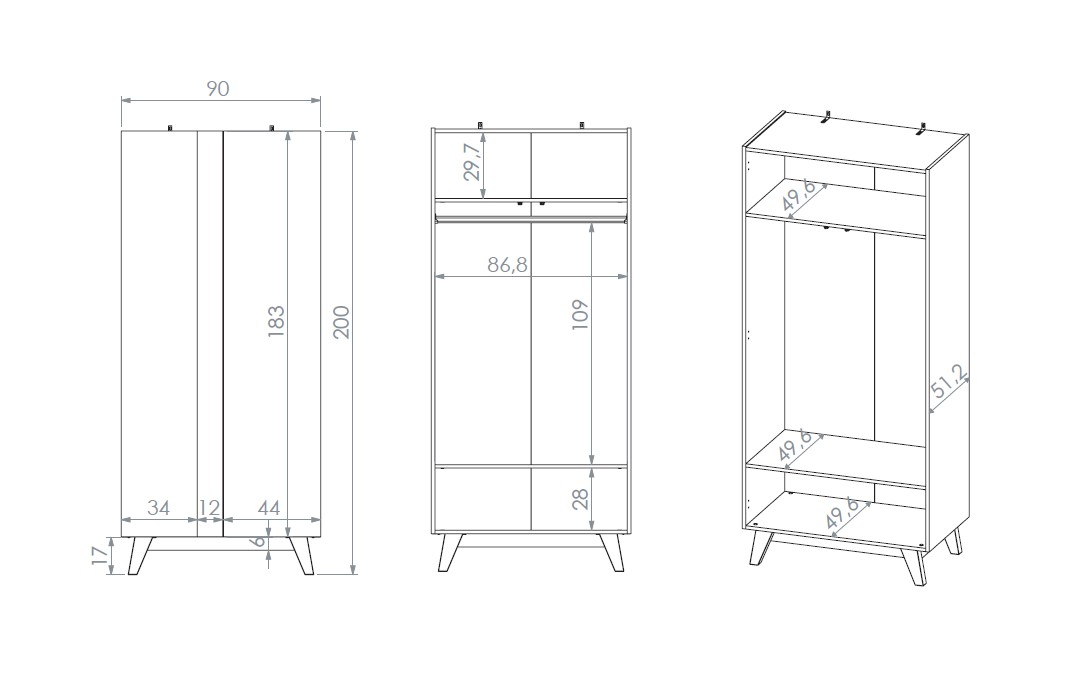 90
183
200
34
12
44
17
6

29,7
86,8
109
28

49,6
51,2
49,6
49,6