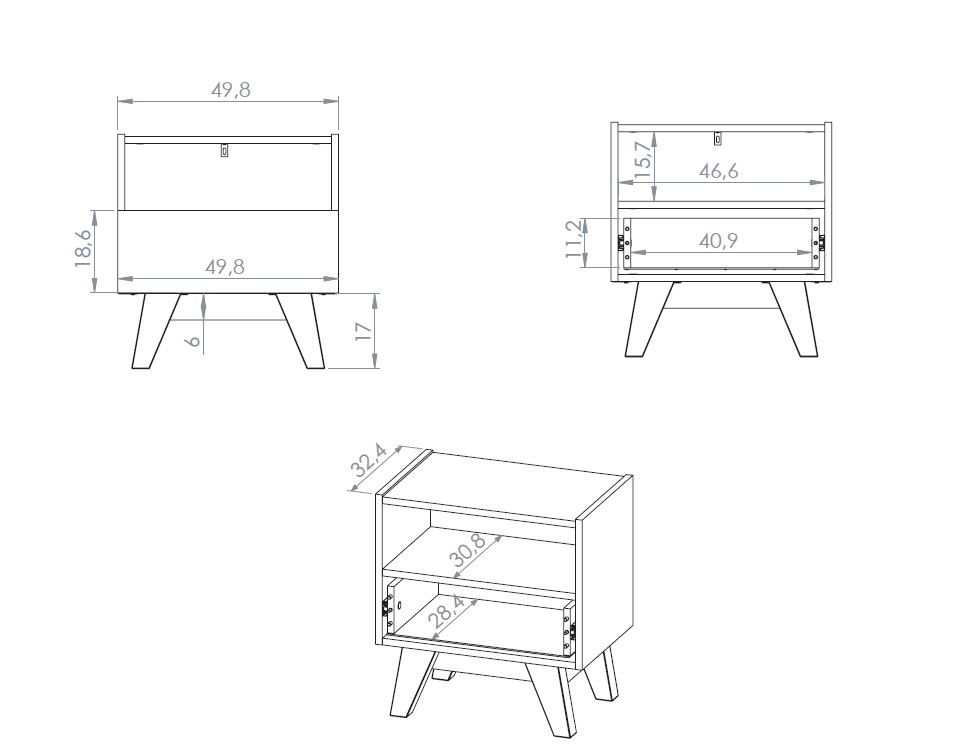 49,8
18,6
49,8
6
17
15,7
46,6
11,2
40,9
32,4
30,8
28,4