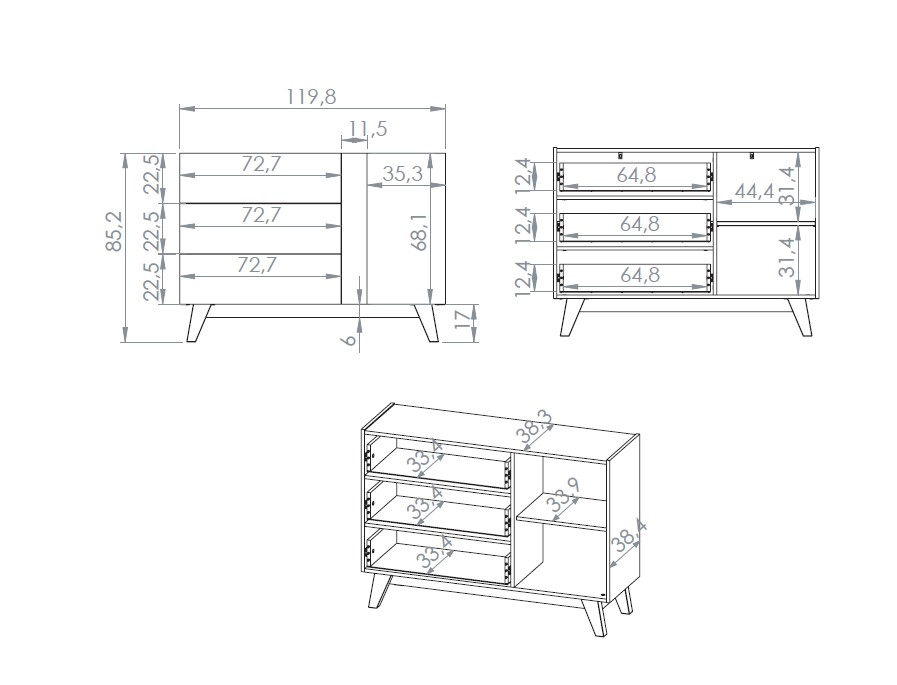 119,8
11,5
85,2
22,5
72,7
22,5
72,7
22,5
72,7
35,3
68,1
6
17

12,4
64,8
12,4
64,8
12,4
64,8
44,4
31,4
31,4

38,3
33,4
33,4
33,4
33,9
38,4