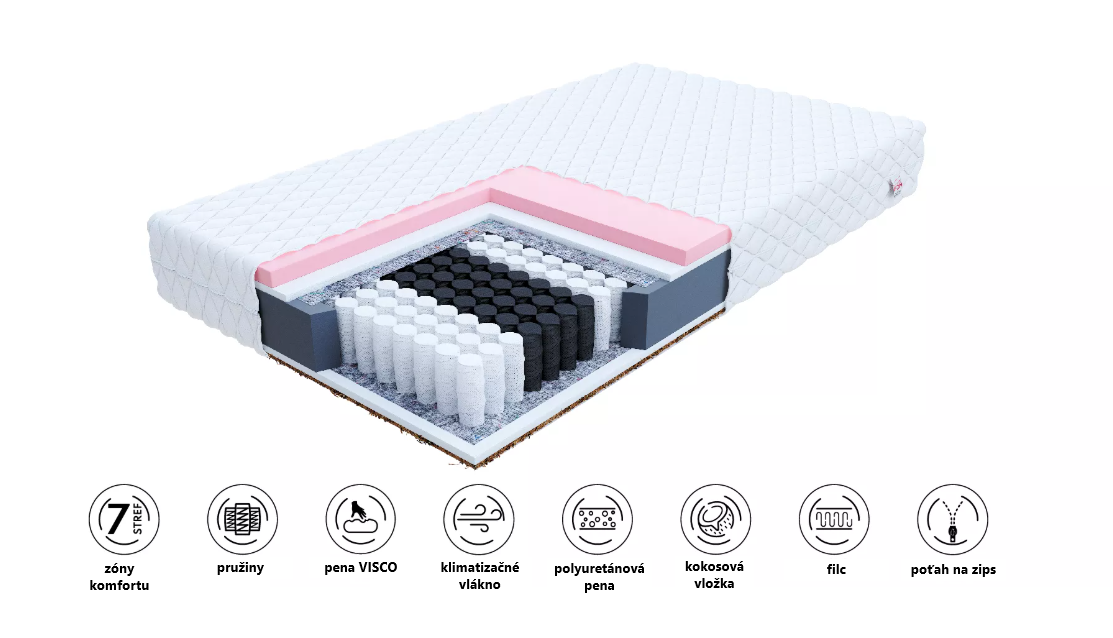 7 STREF

zóny komfortu

pružiny

pena VISCO

klimatizačné vlákno

polyuretánová pena

kokosová vložka

filc

poťah na zips