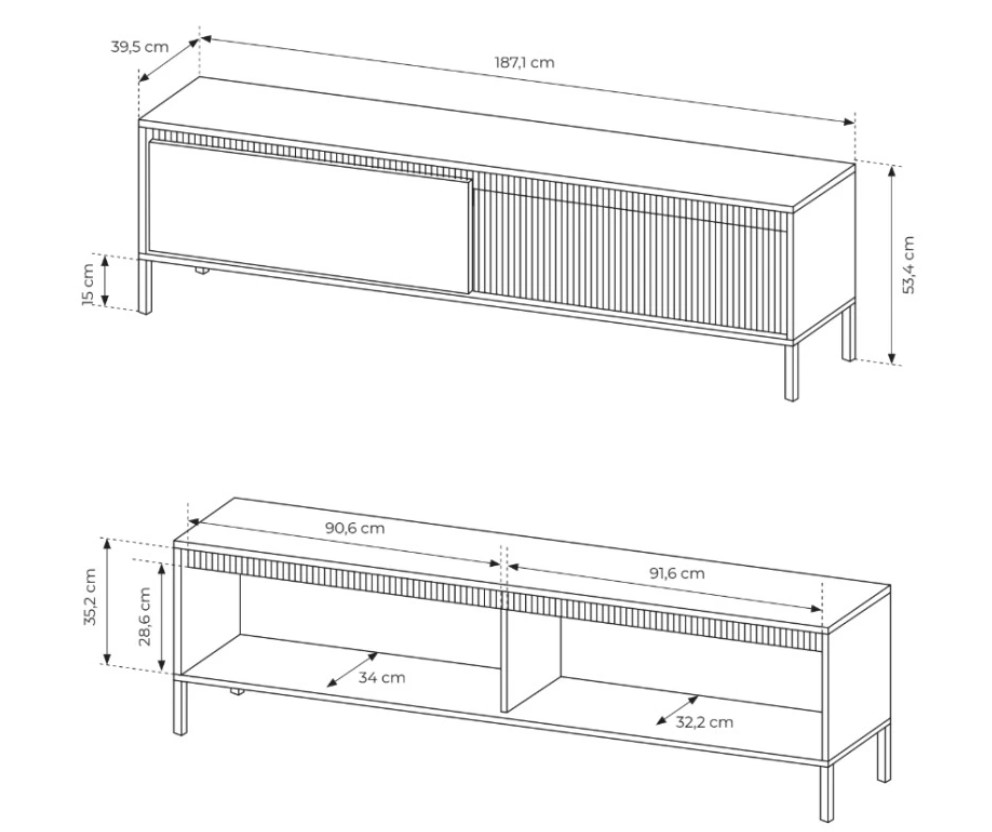 39,5 cm
187,1 cm
15 cm
53,4 cm
90,6 cm
91,6 cm
35,2 cm
28,6 cm
34 cm
32,2 cm