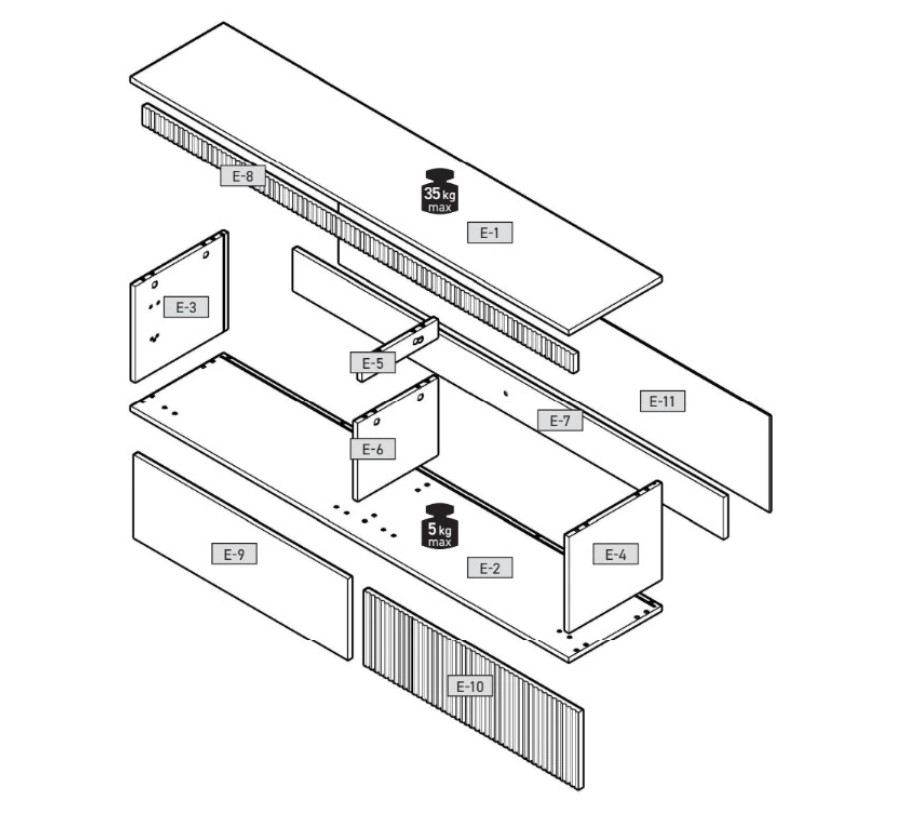 E-8
35 kg max
E-1
E-3
E-5
E-11
E-7
E-6
5 kg max
E-9
E-2
E-4
E-10