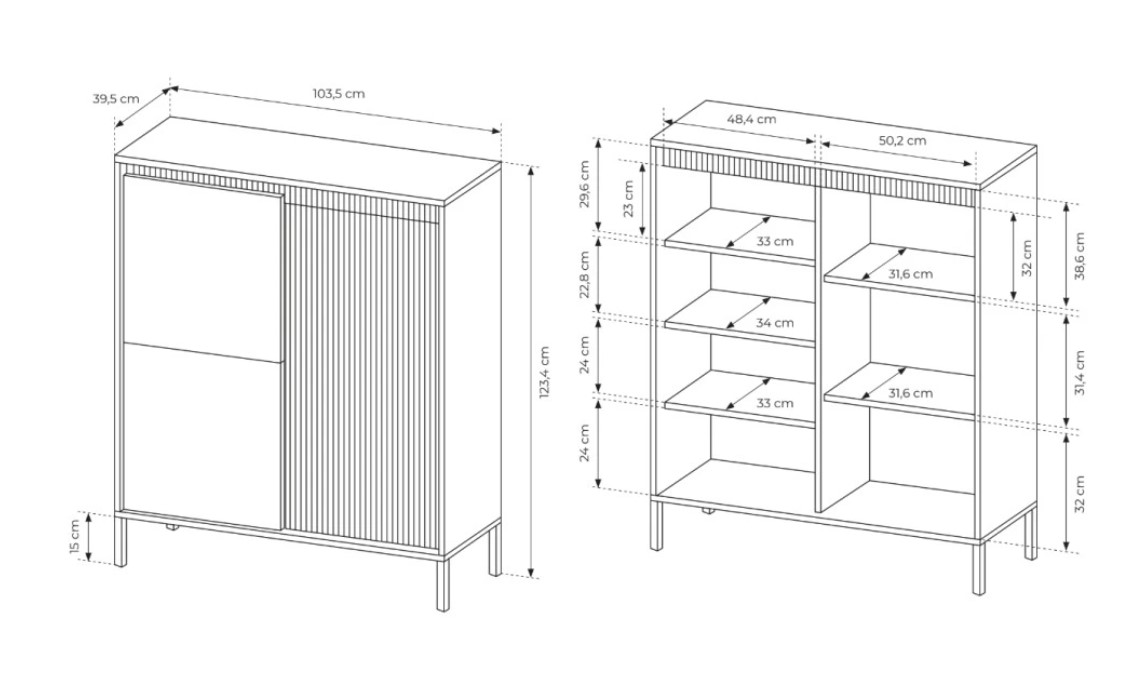 39,5 cm
103,5 cm
123,4 cm
15 cm
48,4 cm
50,2 cm
29,6 cm
23 cm
22,8 cm
24 cm
24 cm
33 cm
34 cm
33 cm
31,6 cm
31,6 cm
32 cm
38,6 cm
31,4 cm
32 cm