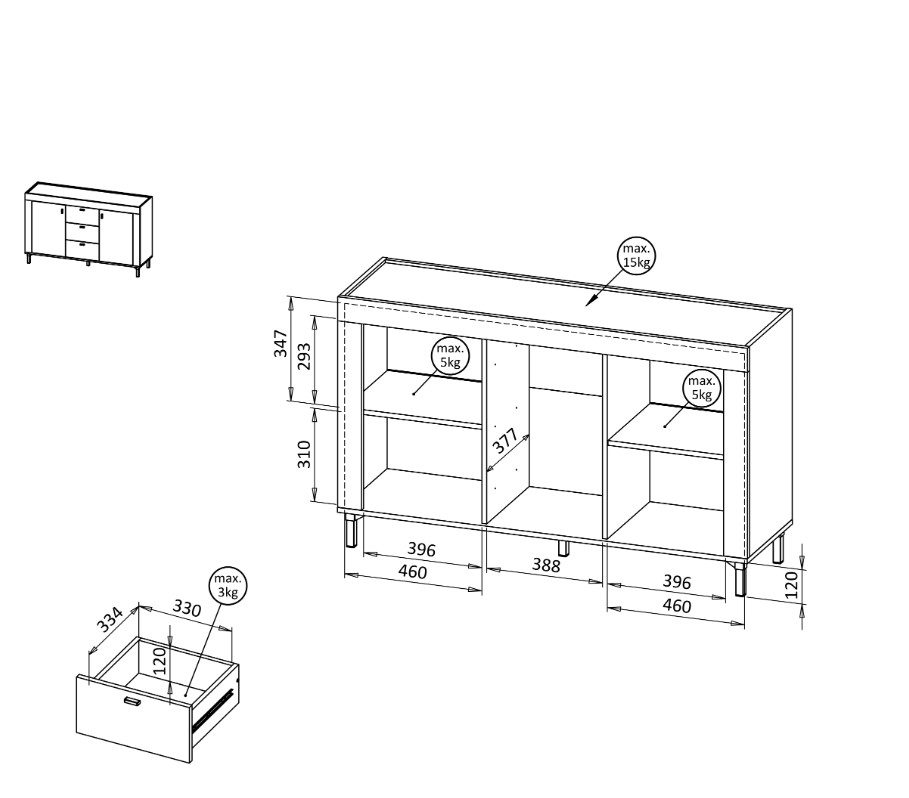 max. 15kg

347
293
max. 5kg
max. 5kg
310
377
396
460
388
396
460
120

max. 3kg
334
330
120