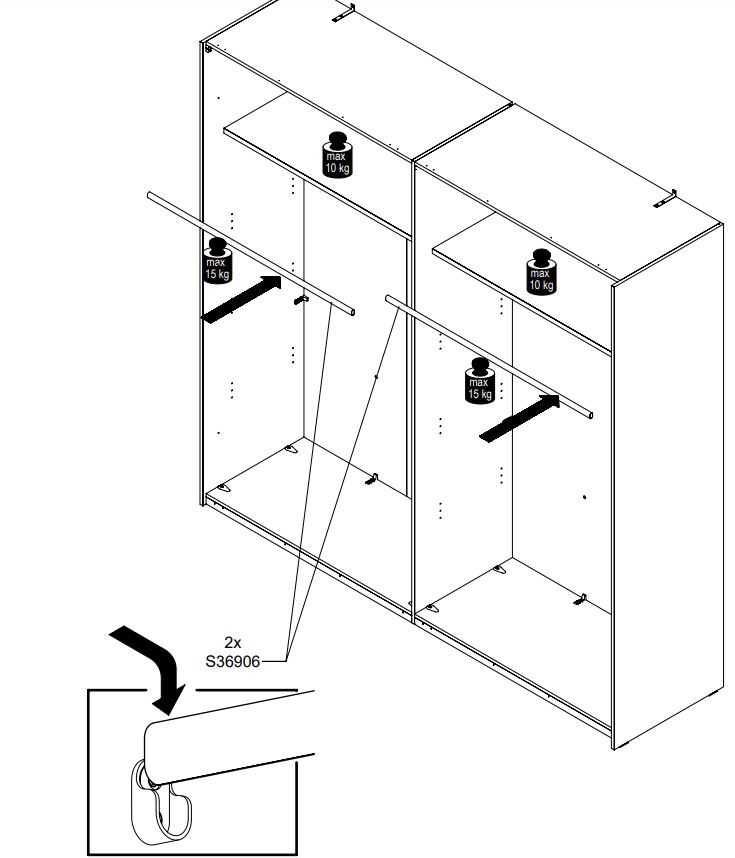 max
10 kg

max
15 kg

max
10 kg

max
15 kg

2x
S36906