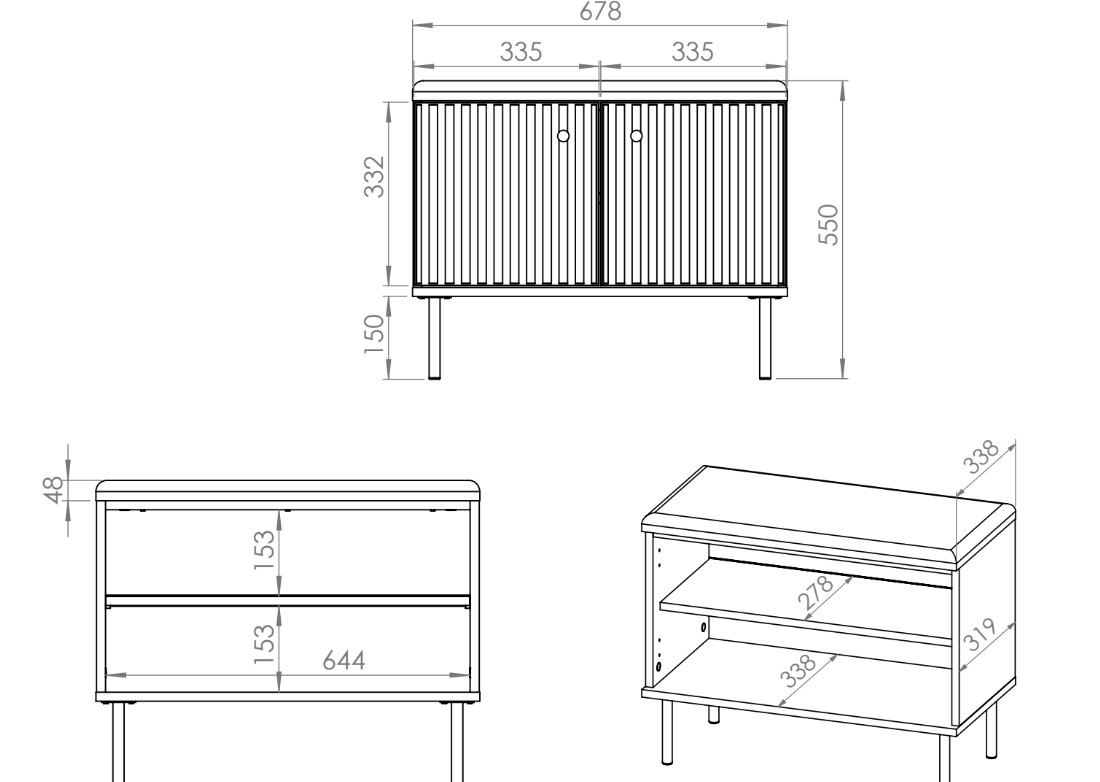 678
335
335
332
550
150
48
153
153
644
338
278
319
338