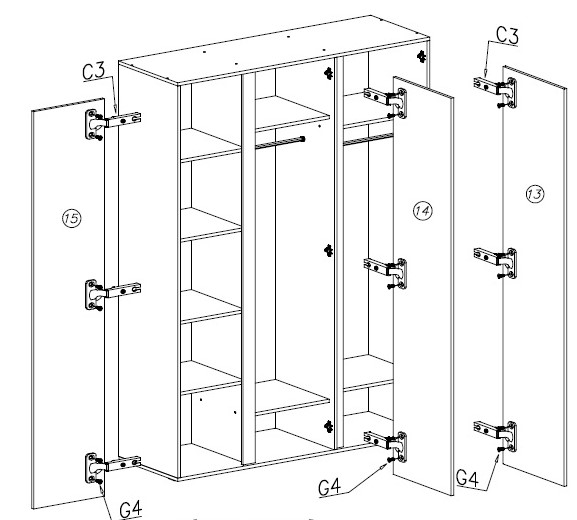 C3

C3

15

14

13

G4

G4

G4