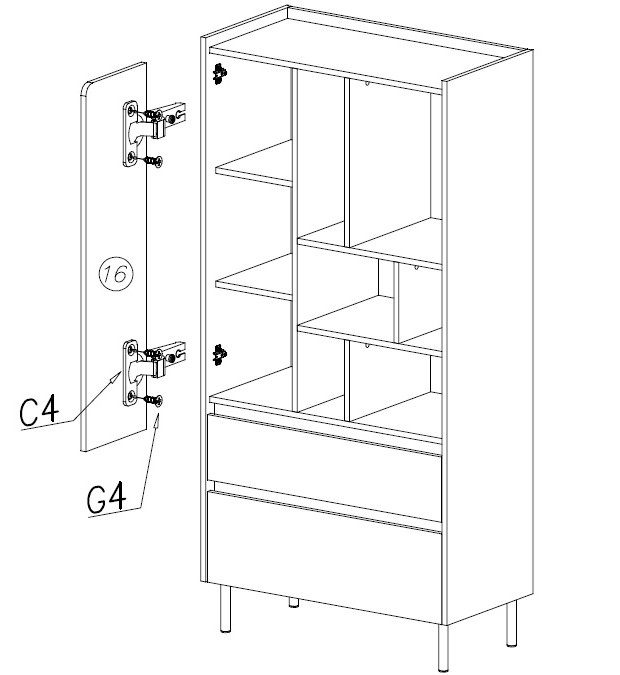 16

C4

G4