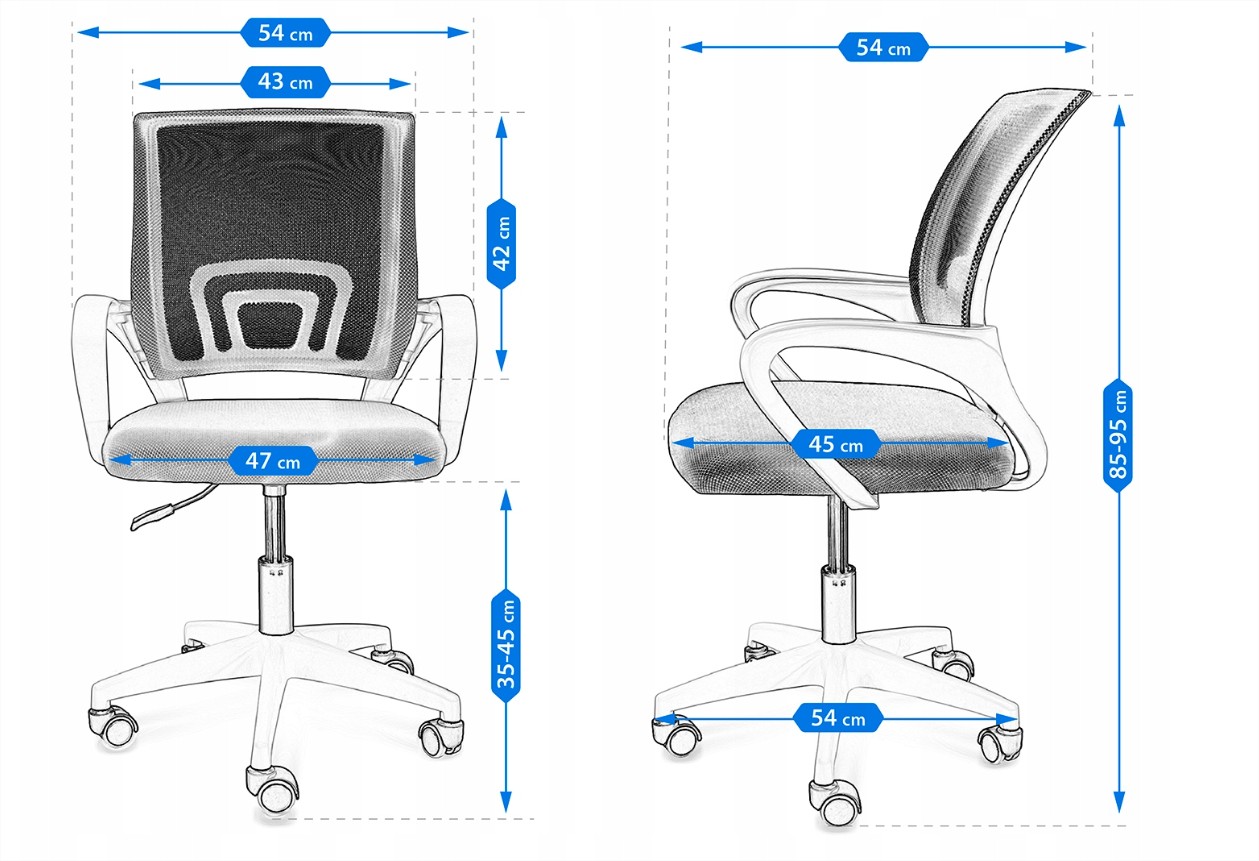 54 cm
43 cm
42 cm
47 cm
35-45 cm
54 cm
45 cm
85-95 cm
54 cm