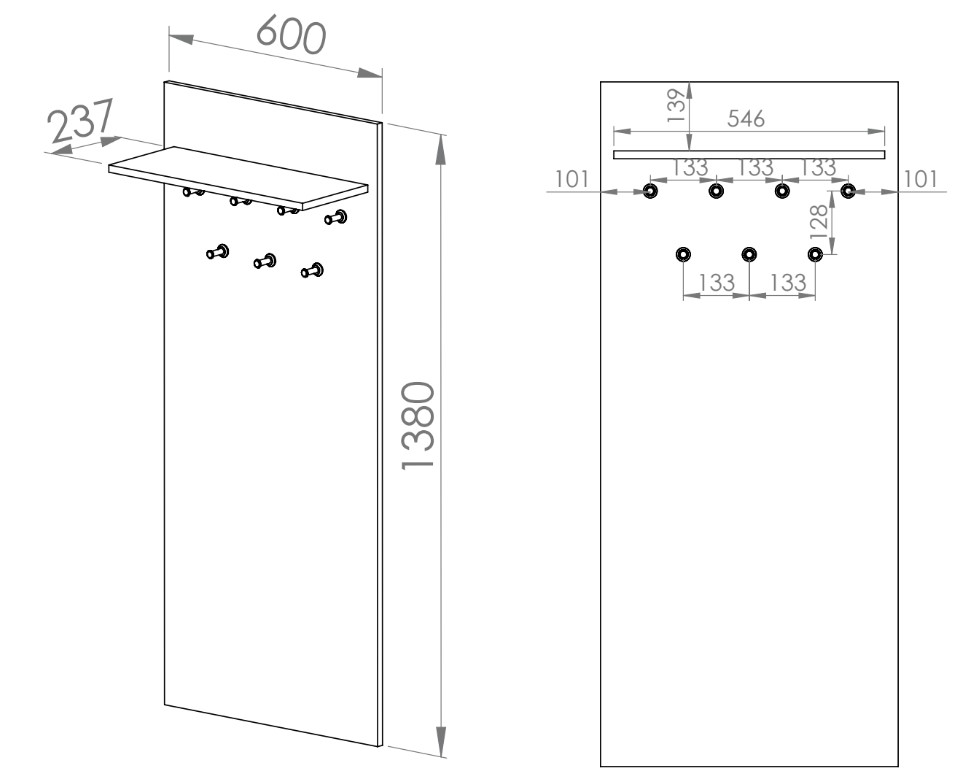 600
237
1380
139
546
101
133
133
133
101
128
133
133