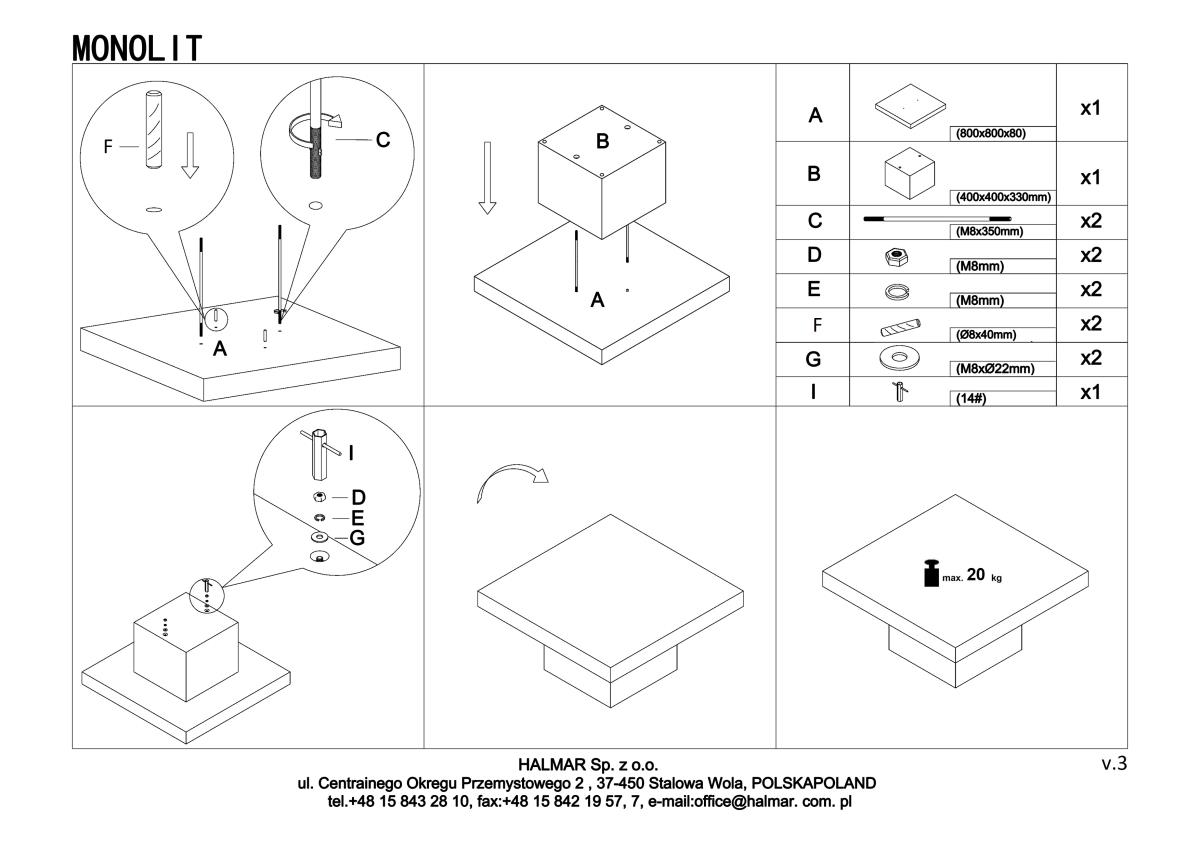 MONOLIT

F
C
A

B
A

| A | (800x800x80) | x1 |
|---|---|---|
| B | (400x400x330mm) | x1 |
| C | (M8x350mm) | x2 |
| D | (M8mm) | x2 |
| E | (M8mm) | x2 |
| F | (Ø8x40mm) | x2 |
| G | (M8xØ22mm) | x2 |
| I | (14#) | x1 |

I
D
E
G

max. 20 kg

HALMAR Sp. z o.o.
ul. Centrainego Okregu Przemystowego 2 , 37-450 Stalowa Wola, POLSKAPOLAND
tel.+48 15 843 28 10, fax:+48 15 842 19 57, 7, e-mail:office@halmar. com. pl

v.3