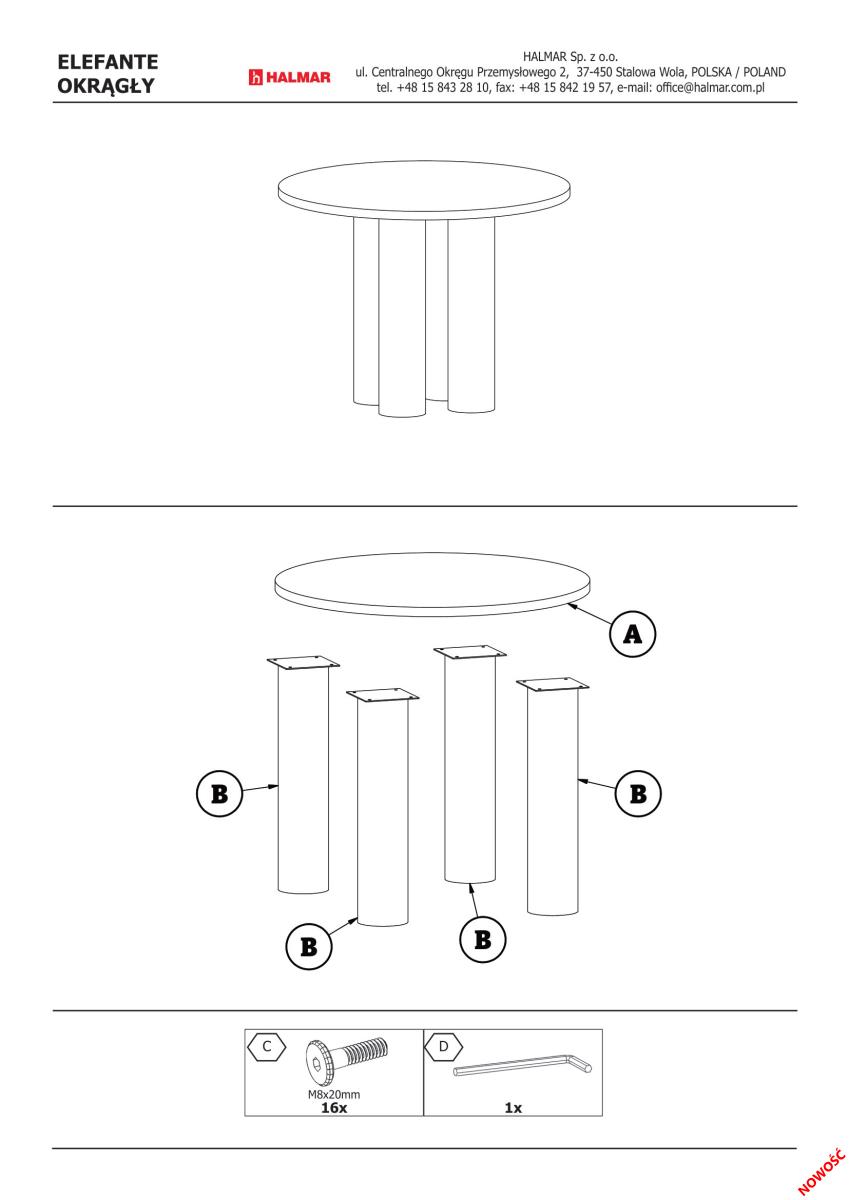 ELEFANTE
OKRĄGŁY

HALMAR

HALMAR Sp. z o.o.
ul. Centralnego Okręgu Przemysłowego 2, 37-450 Stalowa Wola, POLSKA / POLAND
tel. +48 15 843 28 10, fax: +48 15 842 19 57, e-mail: office@halmar.com.pl

A

B

B

B

B

C
M8x20mm
16x

D
1x

NOWOŚĆ