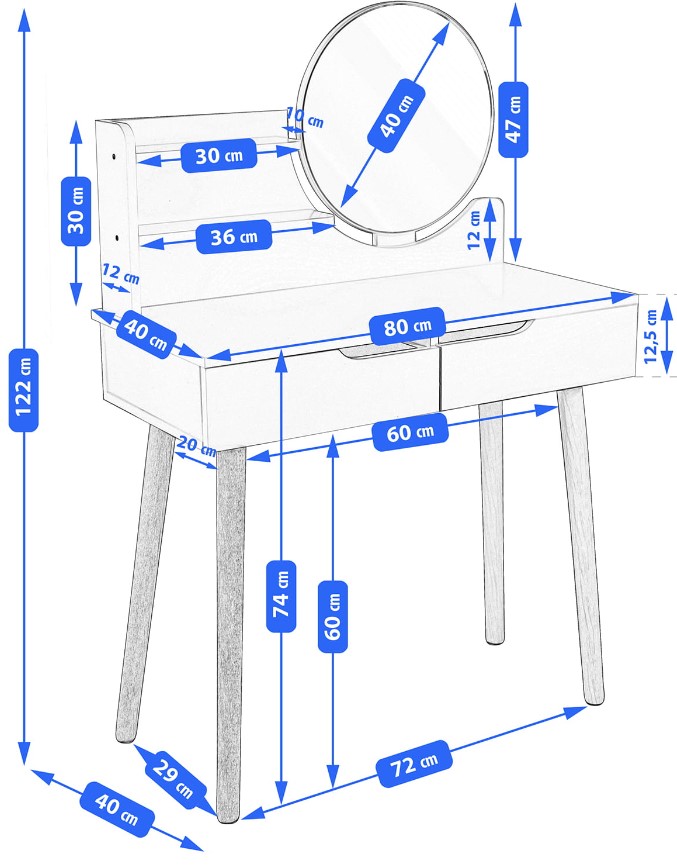 122 cm
30 cm
30 cm
10 cm
40 cm
47 cm
36 cm
12 cm
12 cm
40 cm
80 cm
12,5 cm
20 cm
60 cm
74 cm
60 cm
29 cm
72 cm
40 cm