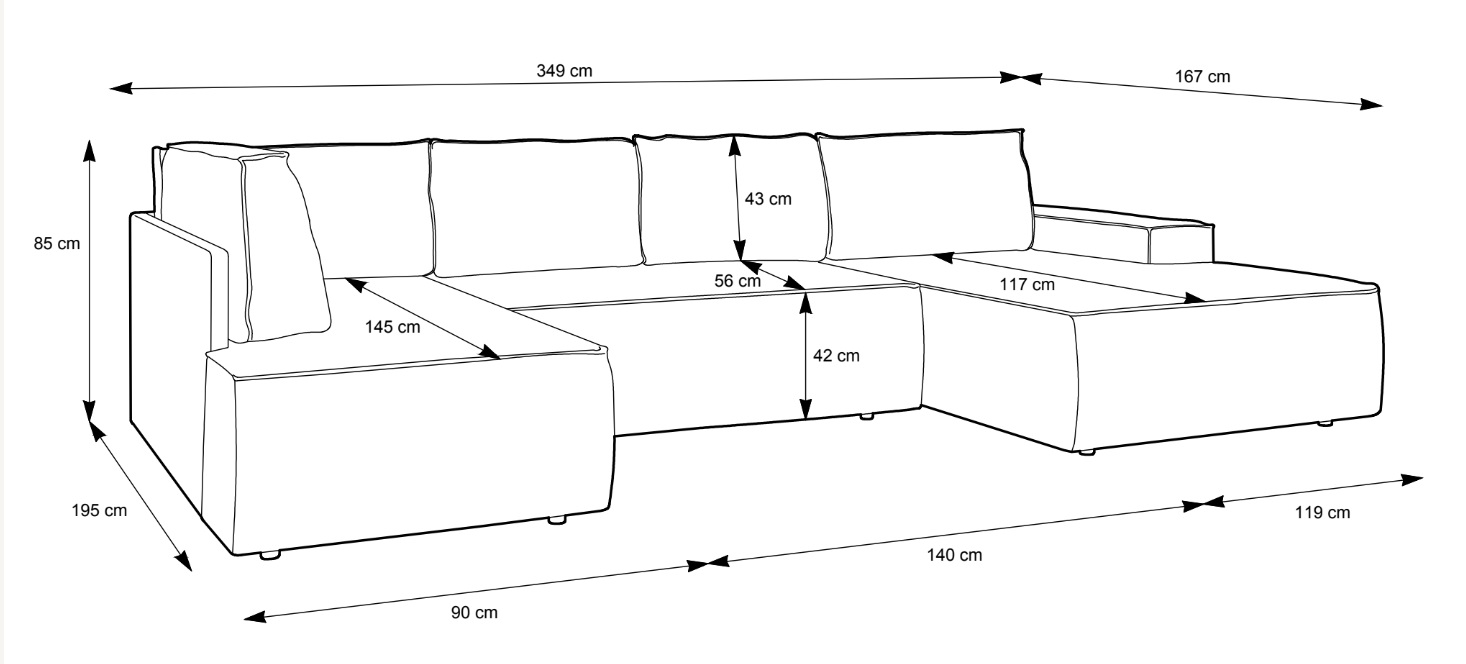 349 cm
167 cm
85 cm
43 cm
56 cm
117 cm
145 cm
42 cm
195 cm
119 cm
140 cm
90 cm