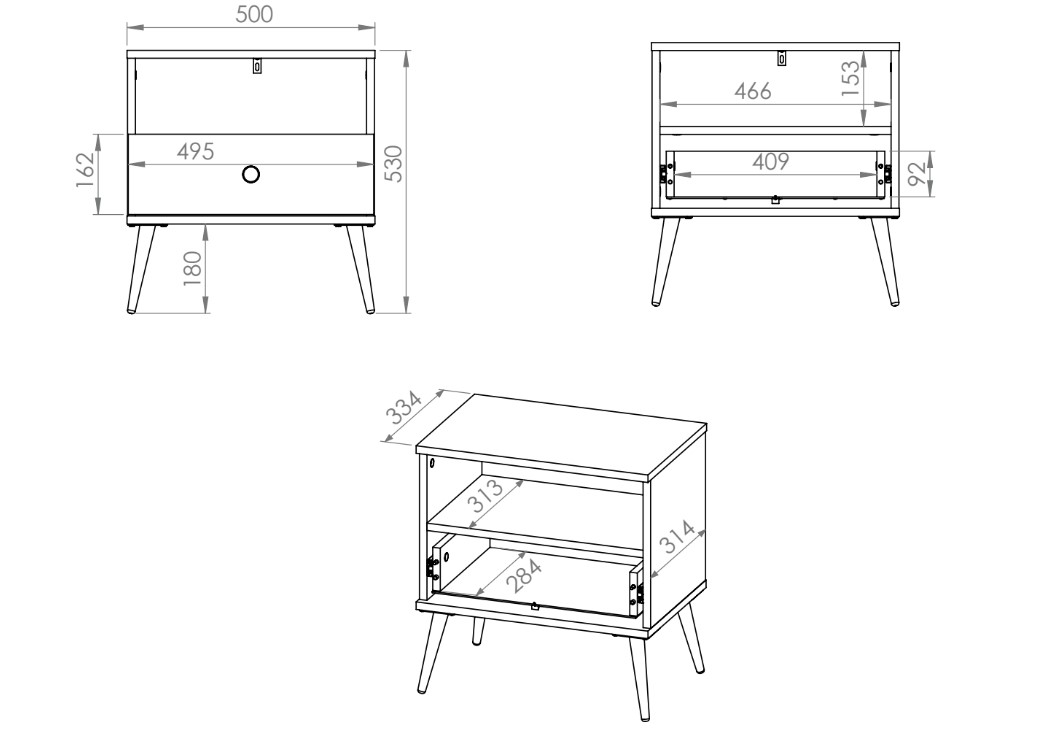 500
162
495
530
180
466
153
409
92
334
313
314
284