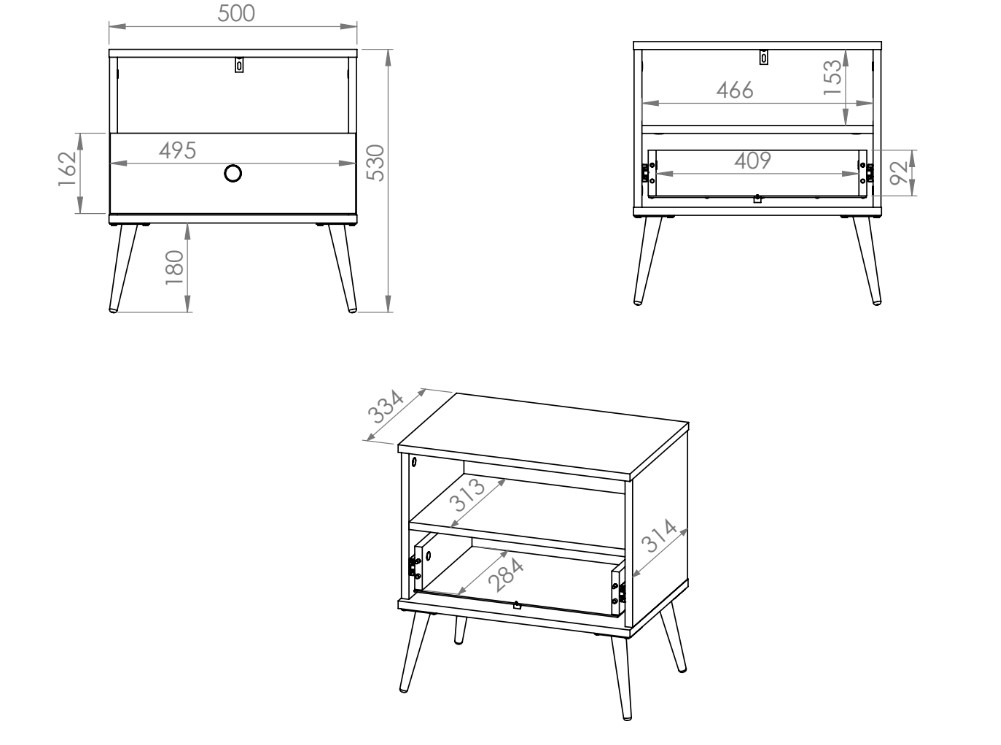 500
162
495
530
180
466
153
409
92
334
313
314
284