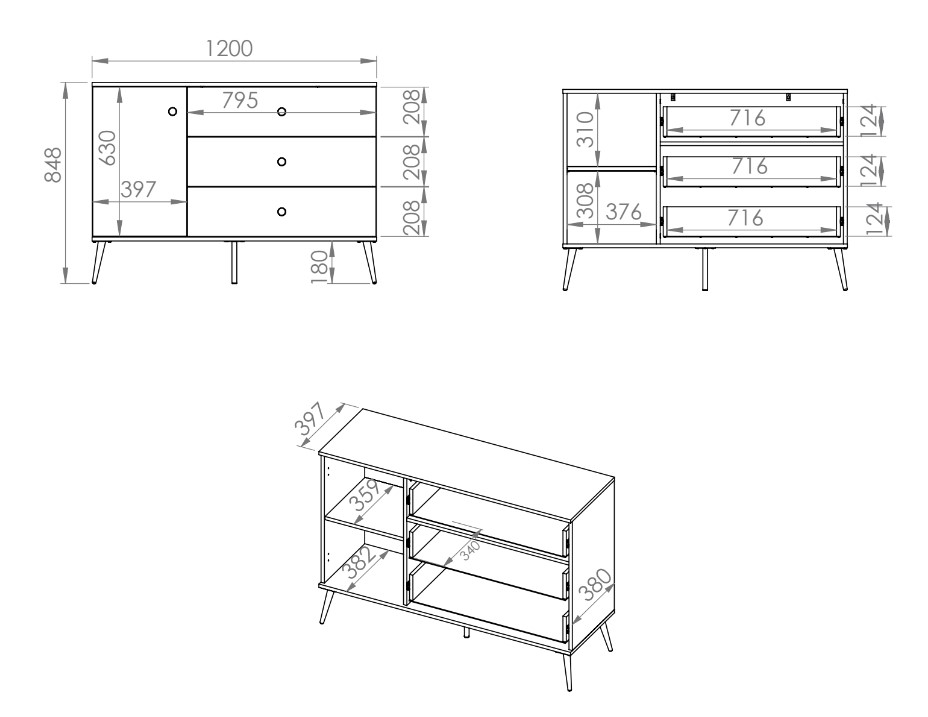 1200
848
630
397
795
208
208
208
180

310
308
376
716
716
716
124
124
124

397
359
382
340
380