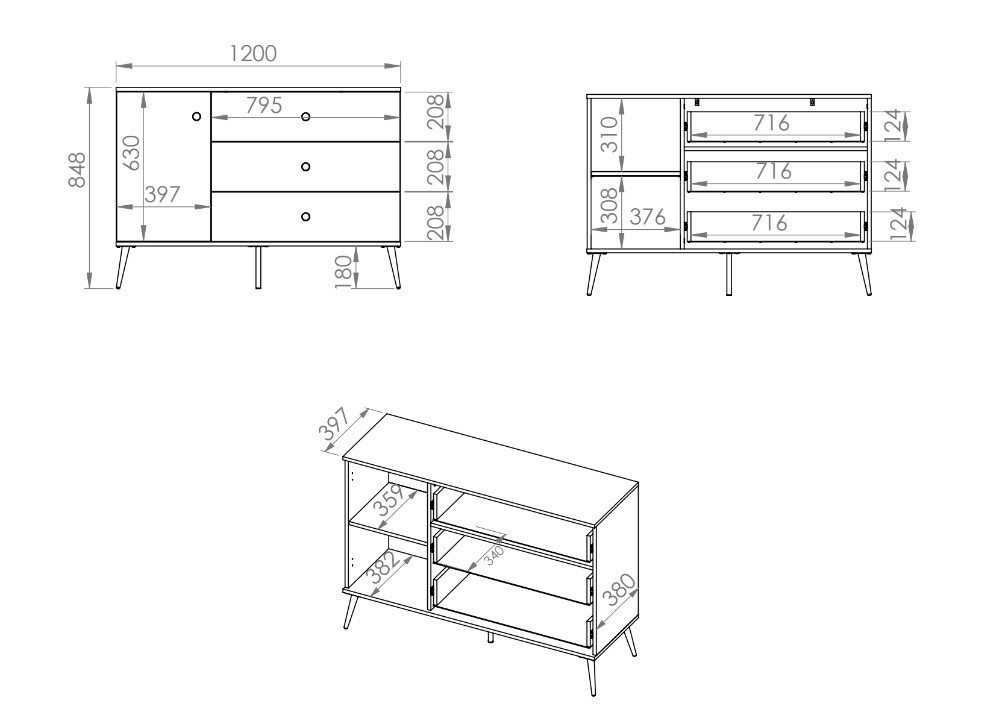 1200
848
630
397
795
208
208
208
180

310
308
376
716
716
716
124
124
124

397
359
382
340
380