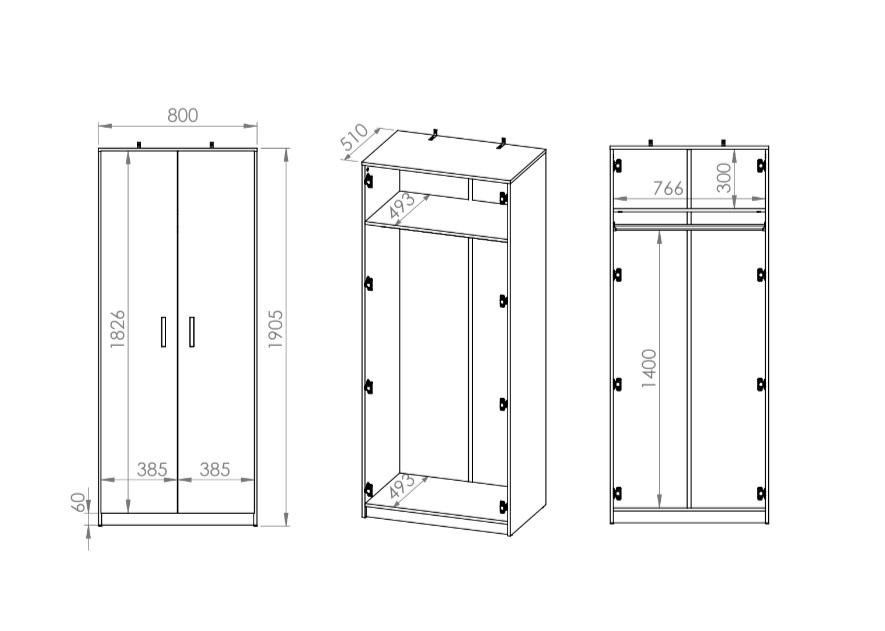 800
1826
1905
385
385
60
510
493
493
766
300
1400