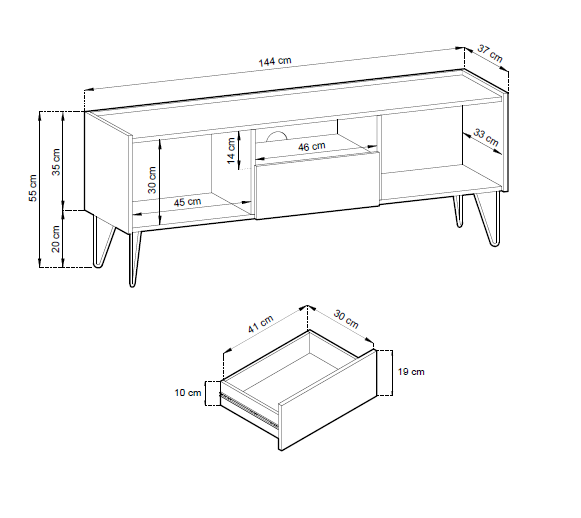 144 cm
37 cm
55 cm
35 cm
20 cm
30 cm
45 cm
14 cm
46 cm
33 cm
41 cm
30 cm
19 cm
10 cm