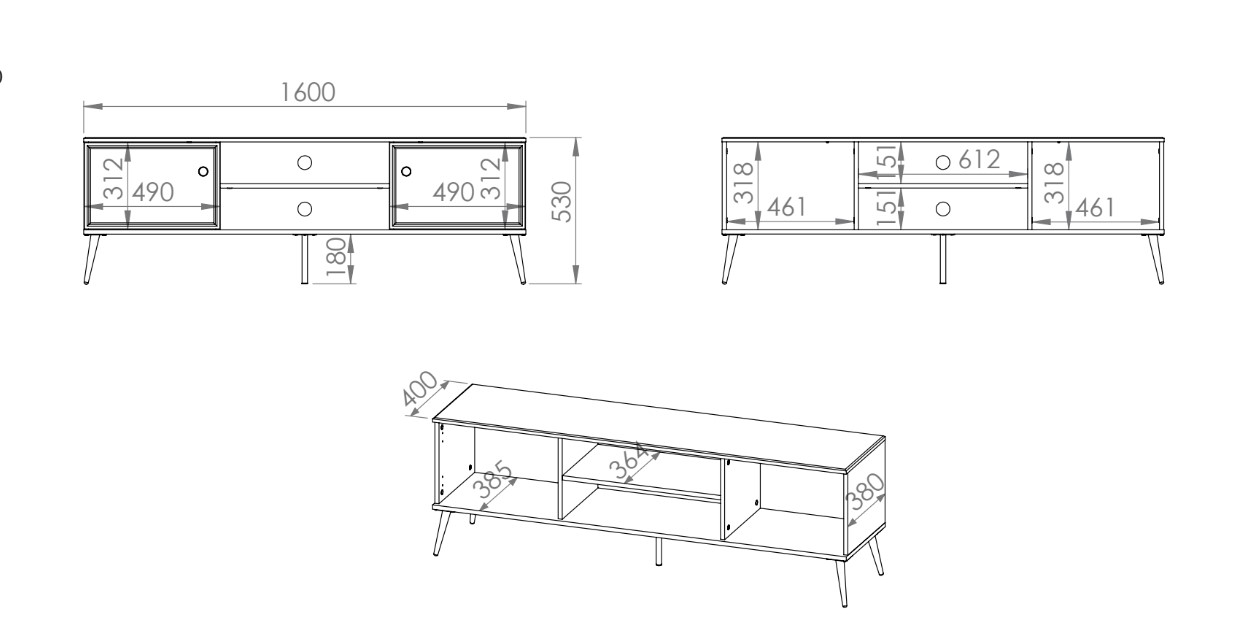 1600
312
490
490
312
530
180
318
461
151
612
151
318
461
400
385
364
380