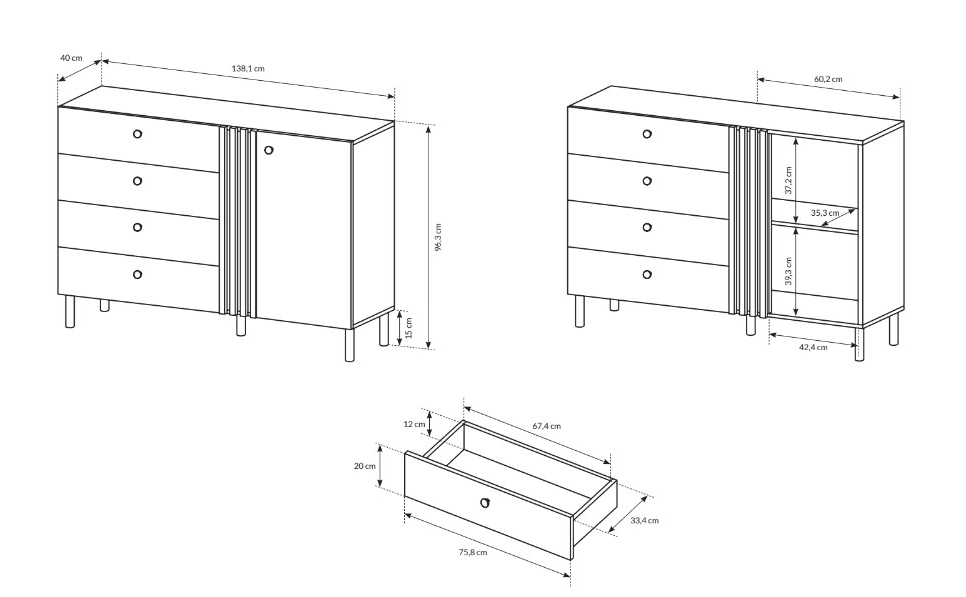 40 cm
138,1 cm
96,3 cm
15 cm
60,2 cm
37,2 cm
35,3 cm
39,3 cm
42,4 cm
12 cm
67,4 cm
20 cm
33,4 cm
75,8 cm