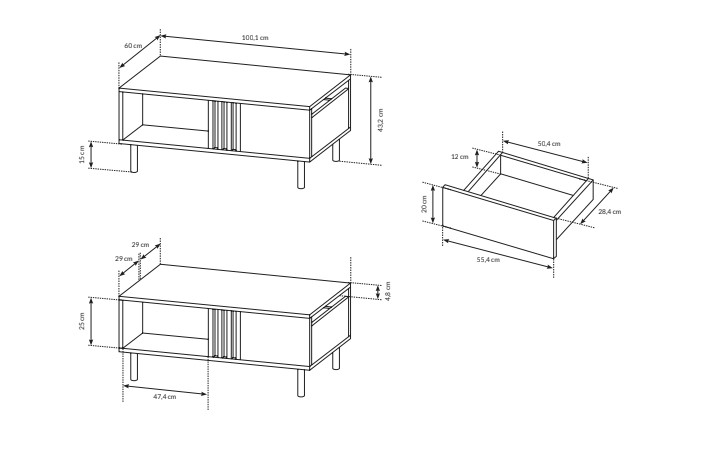 60 cm
100,1 cm
43,2 cm
15 cm
50,4 cm
12 cm
20 cm
28,4 cm
55,4 cm
29 cm
29 cm
4,8 cm
25 cm
47,4 cm