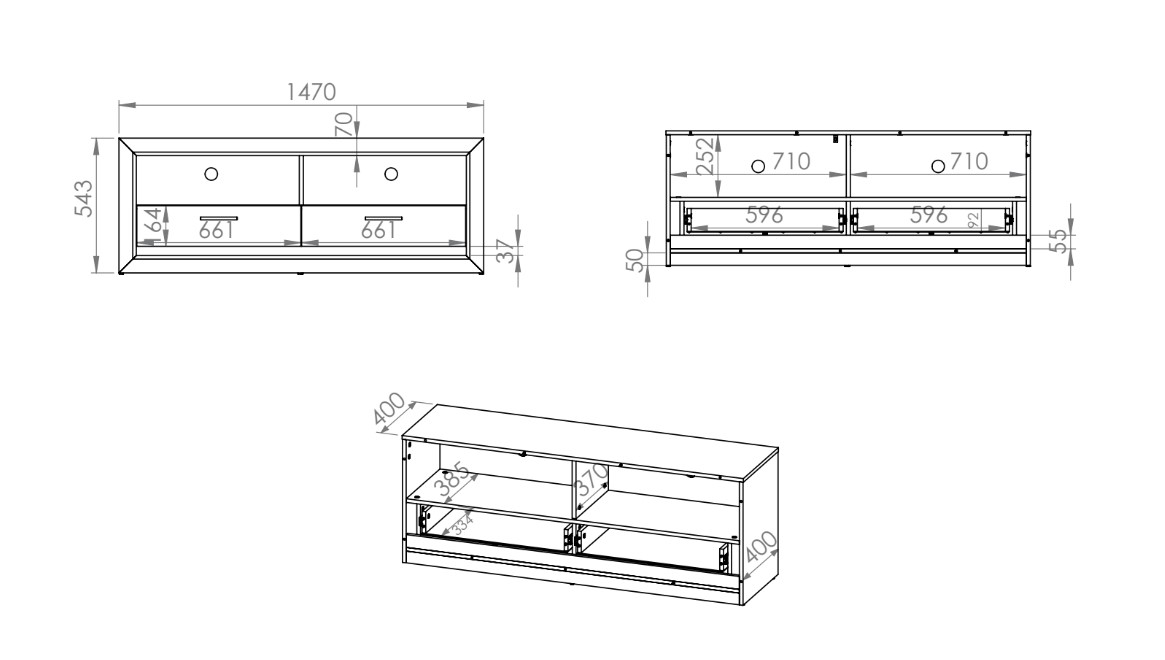 1470
70
543
64
661
661
37

252
710
710
596
596
92
50
55

400
385
370
334
400